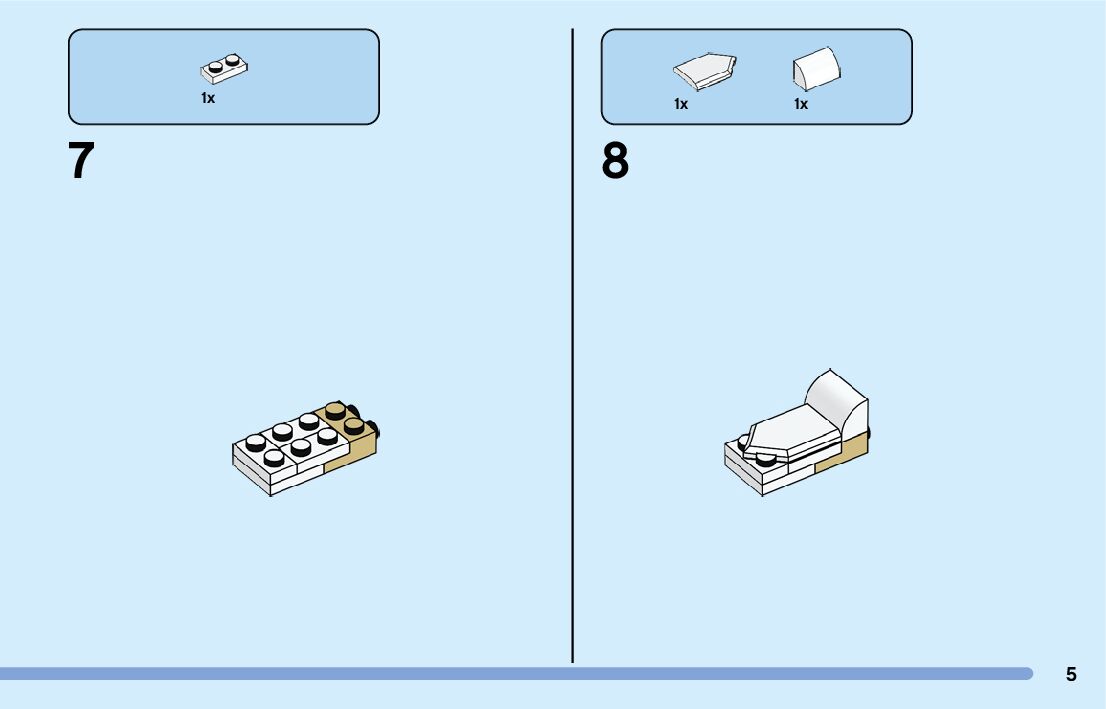 1x

7

1x

1x

8

5