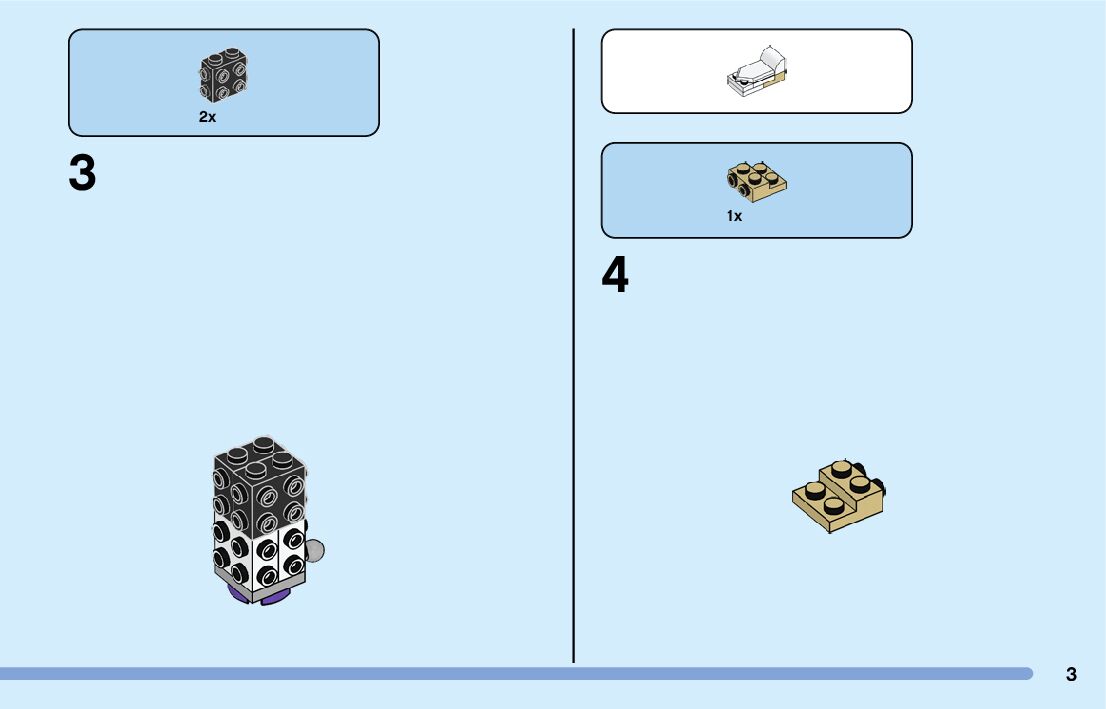 2x

3

1x

4

3