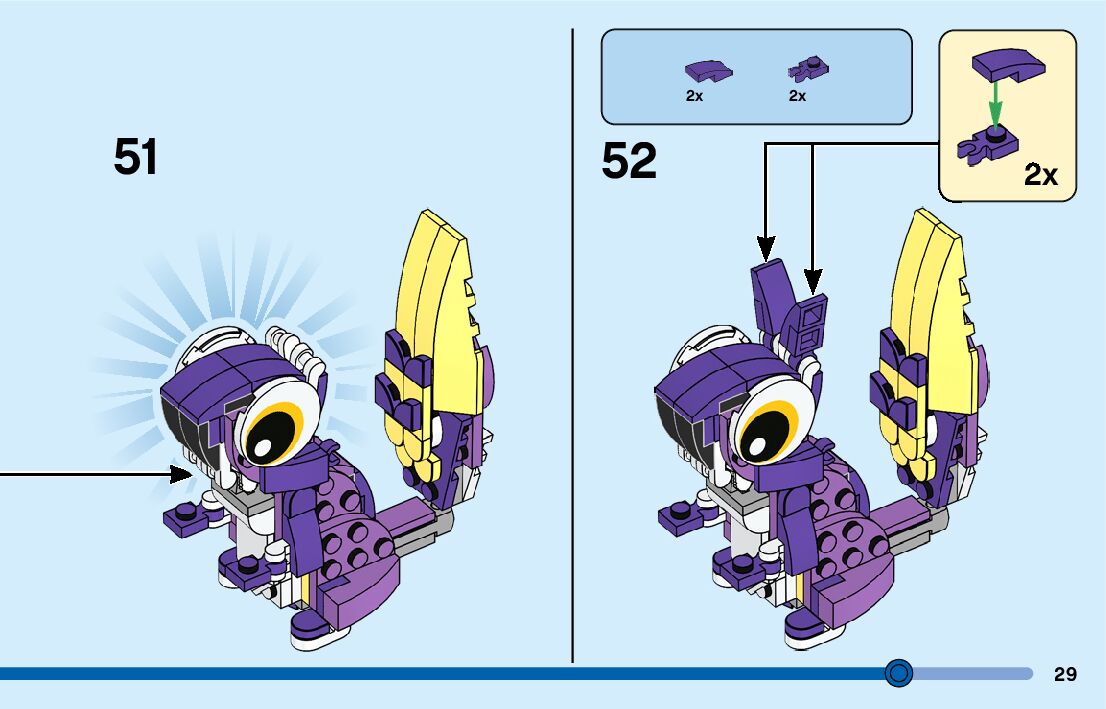 51

2x 2x

52

2x

29