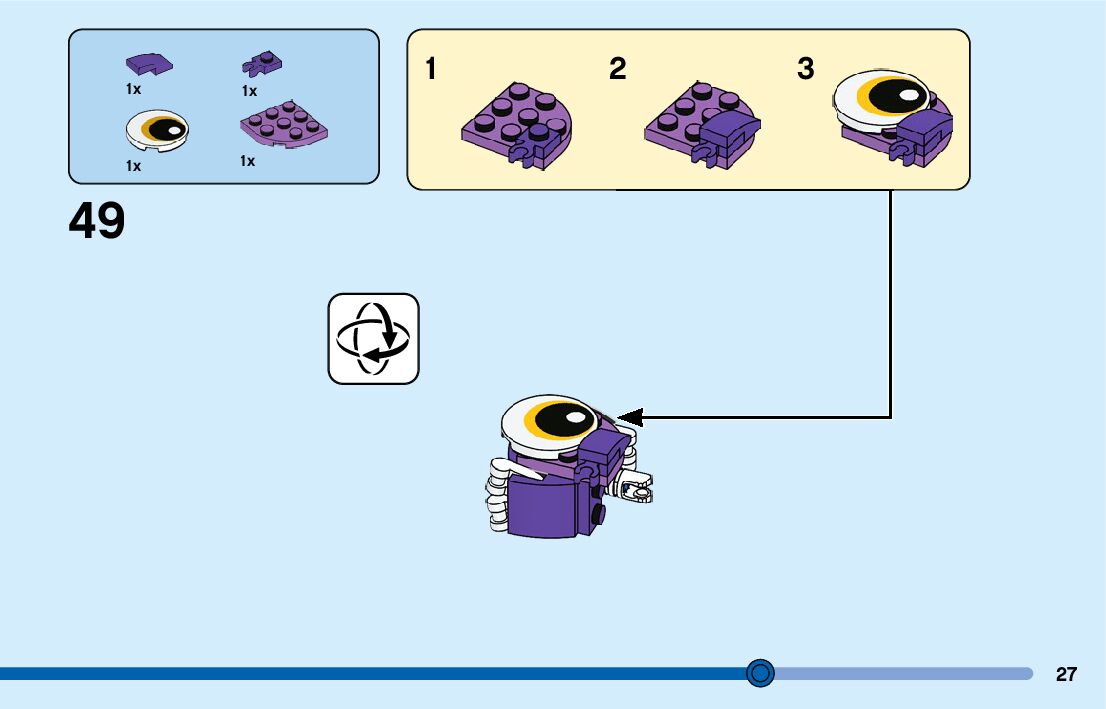 1x
1x
1x
1x

49

1
2
3

27