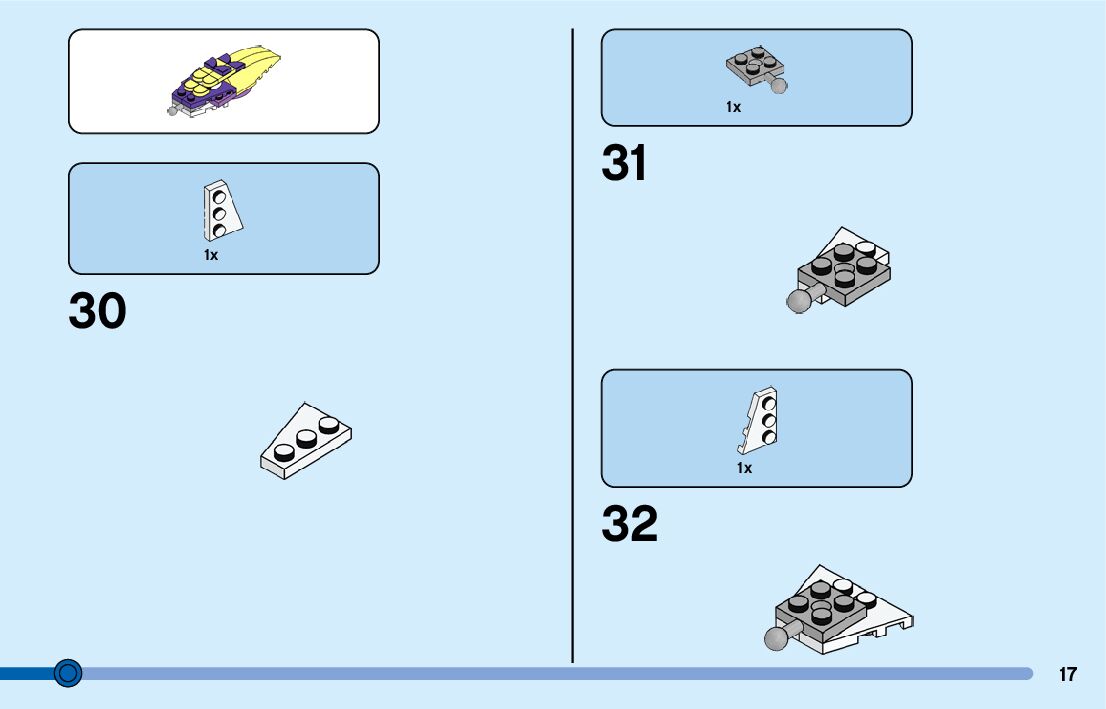 1x

30

1x

31

1x

32

17