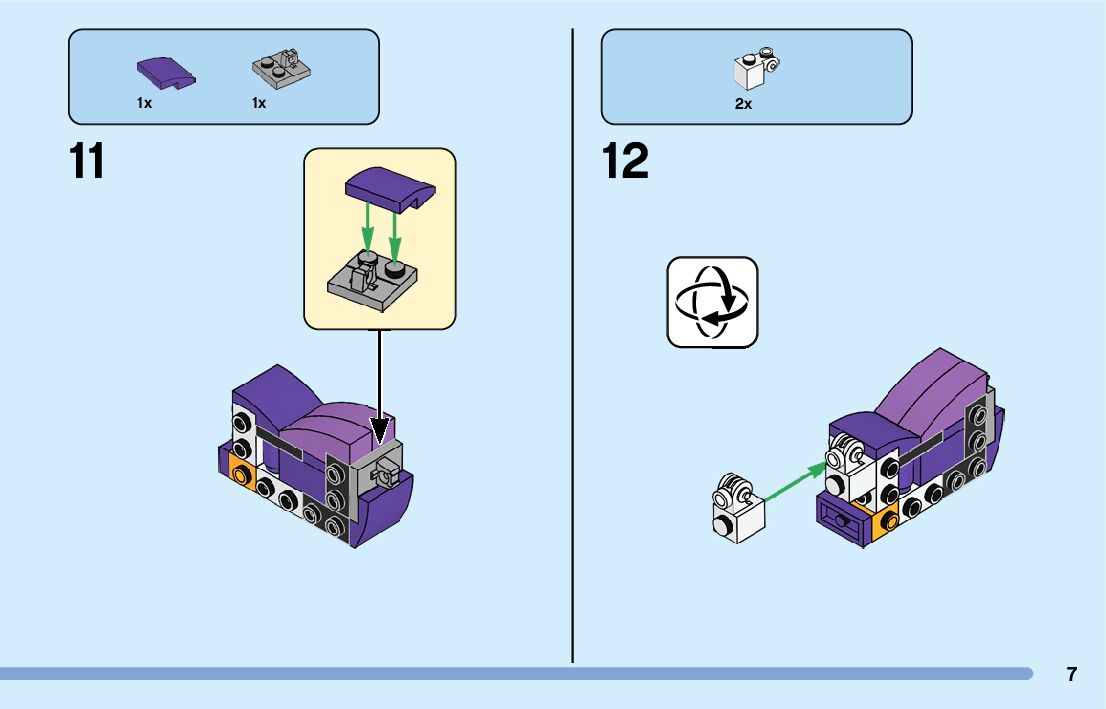 1x 1x

11

2x

12

7