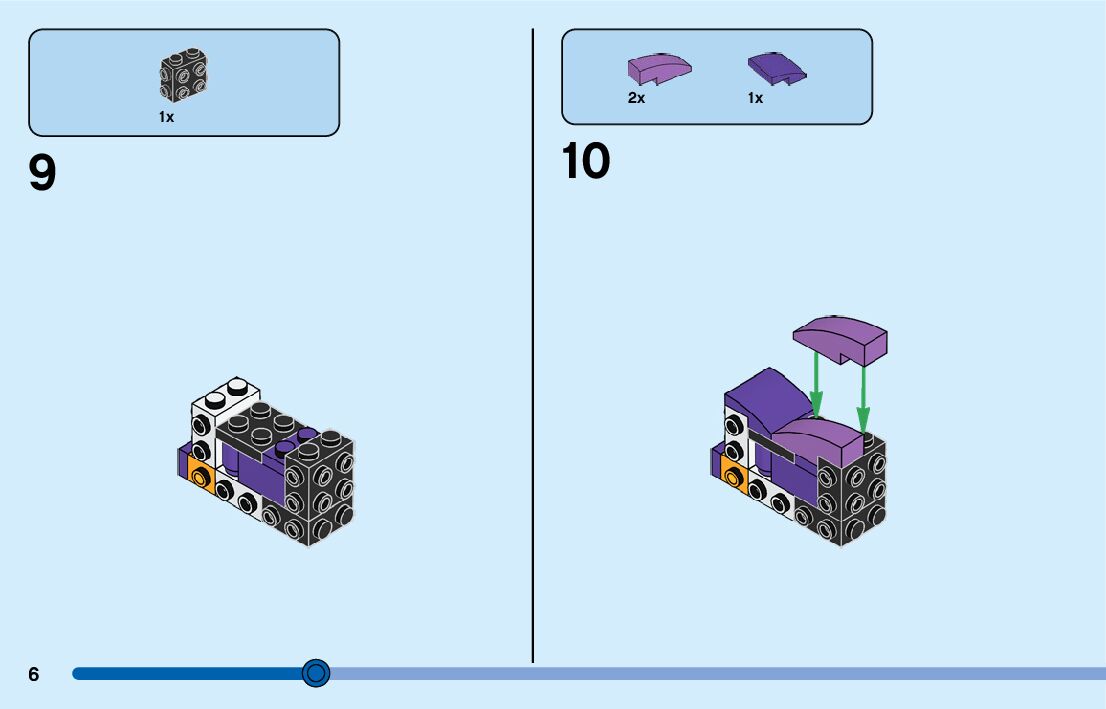 1x

9

2x 1x

10

6