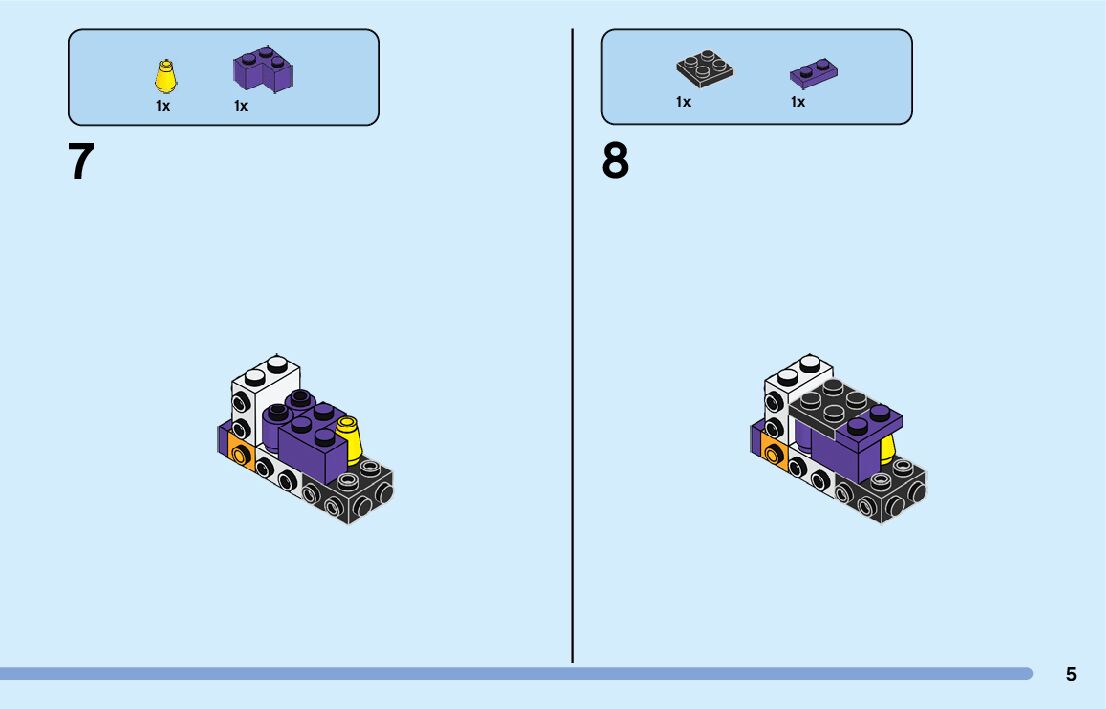 1x 1x

7

1x 1x

8

5