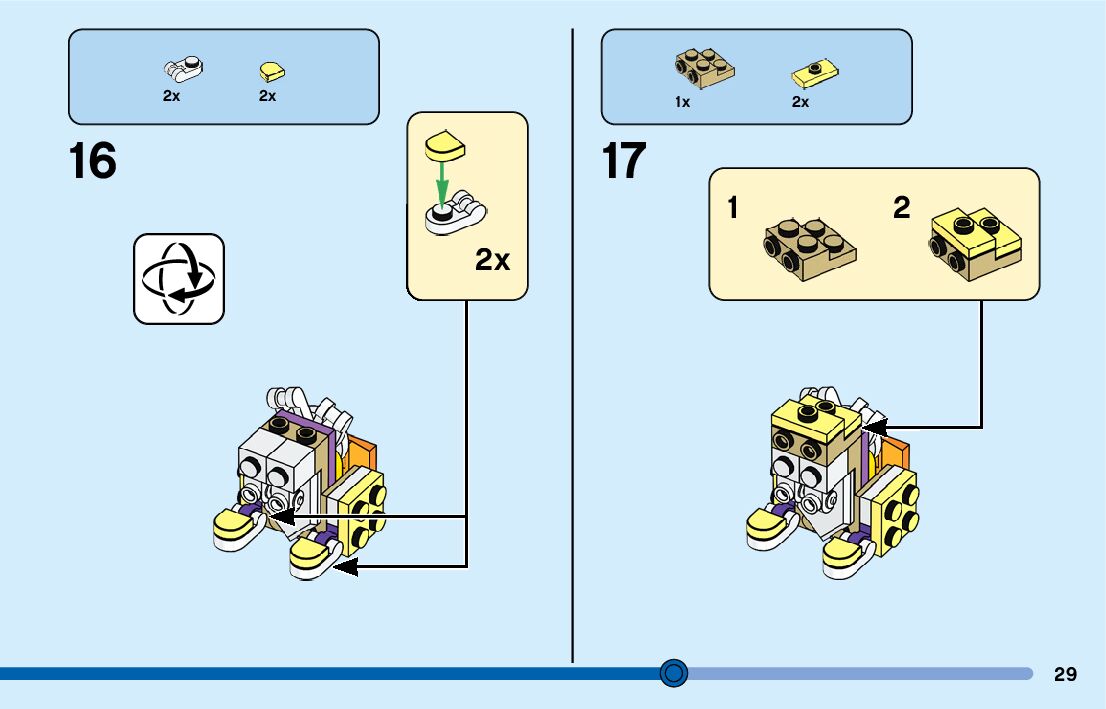 2x 2x

16

2x

1x 2x

17

1

2

29