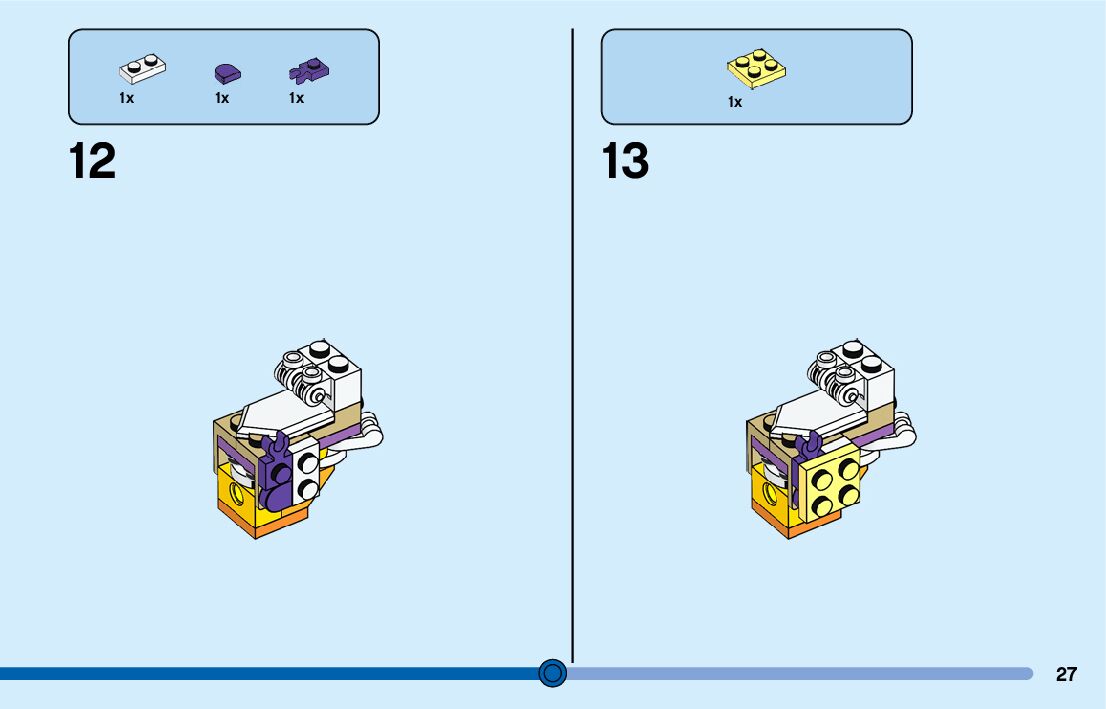 1x 1x 1x

12

1x

13

27