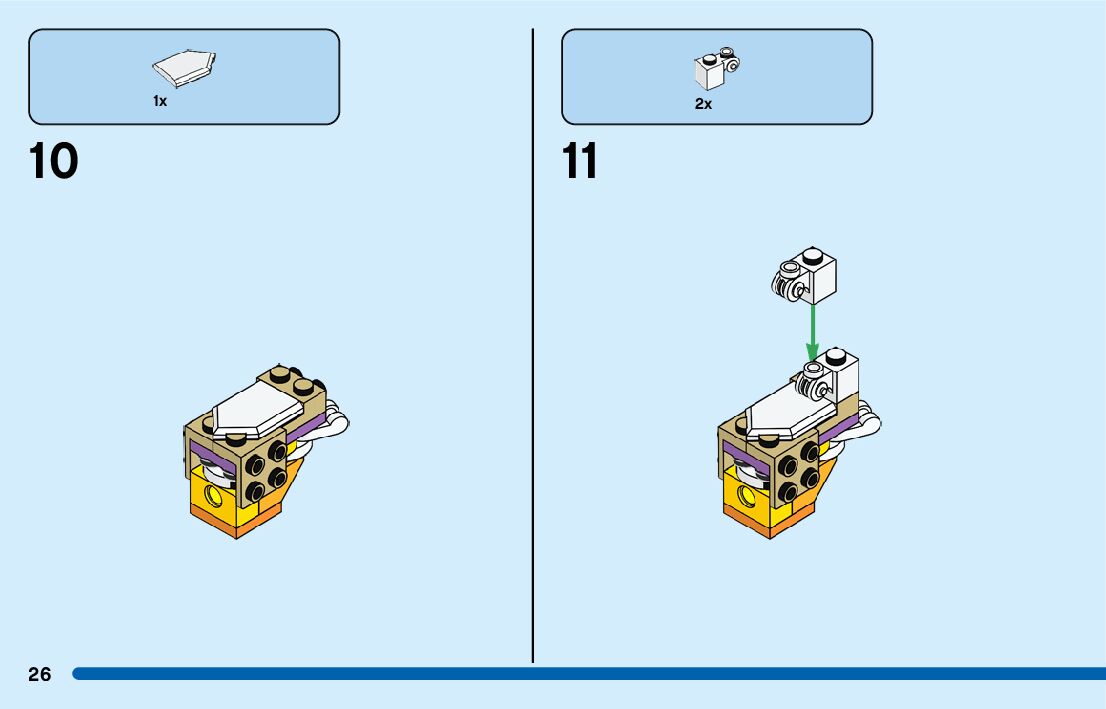 1x

10

2x

11

26