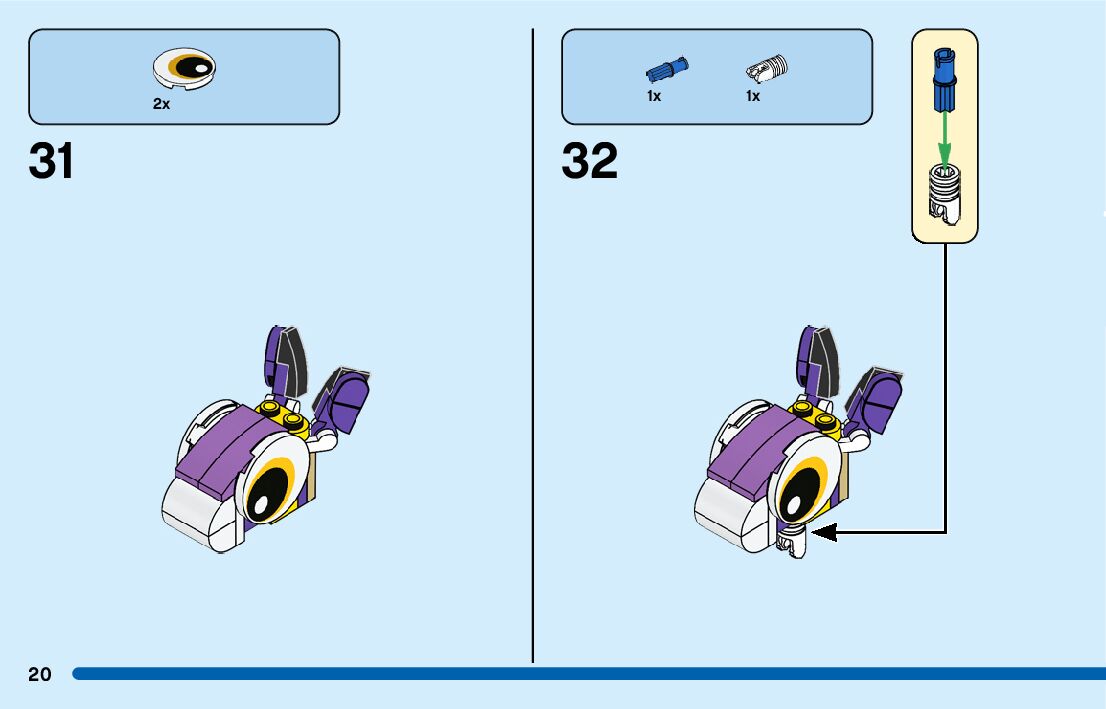 2x

31

1x 1x

32

20