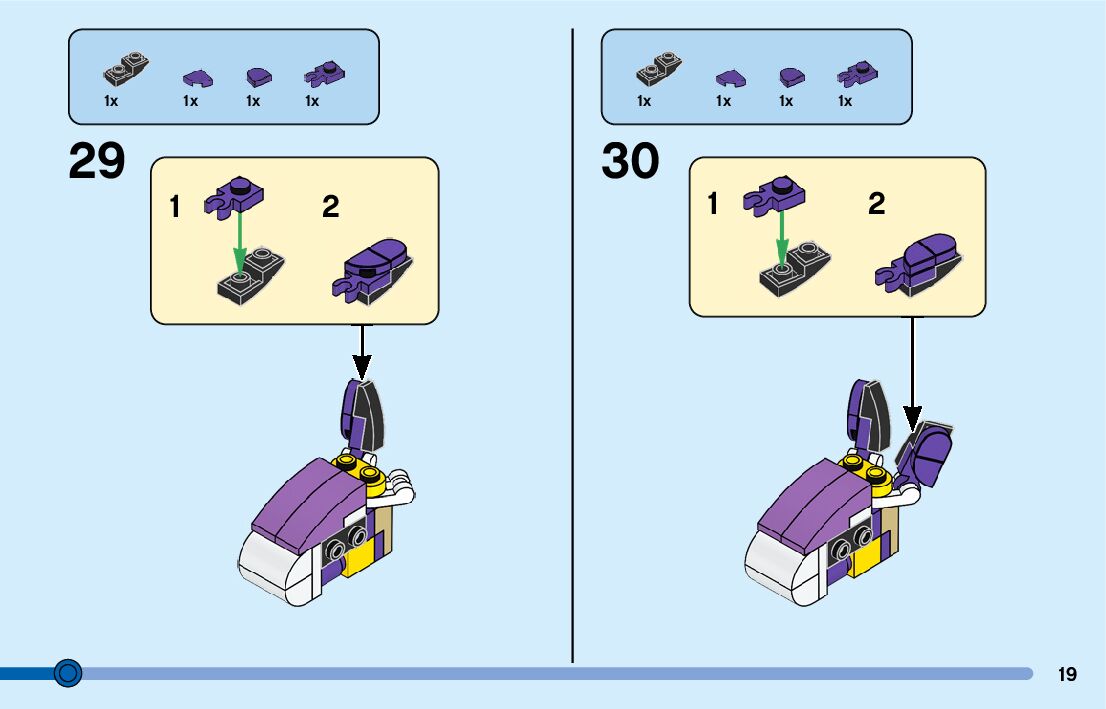 1x 1x 1x 1x

29

1

2

1x 1x 1x 1x

30

1

2

19