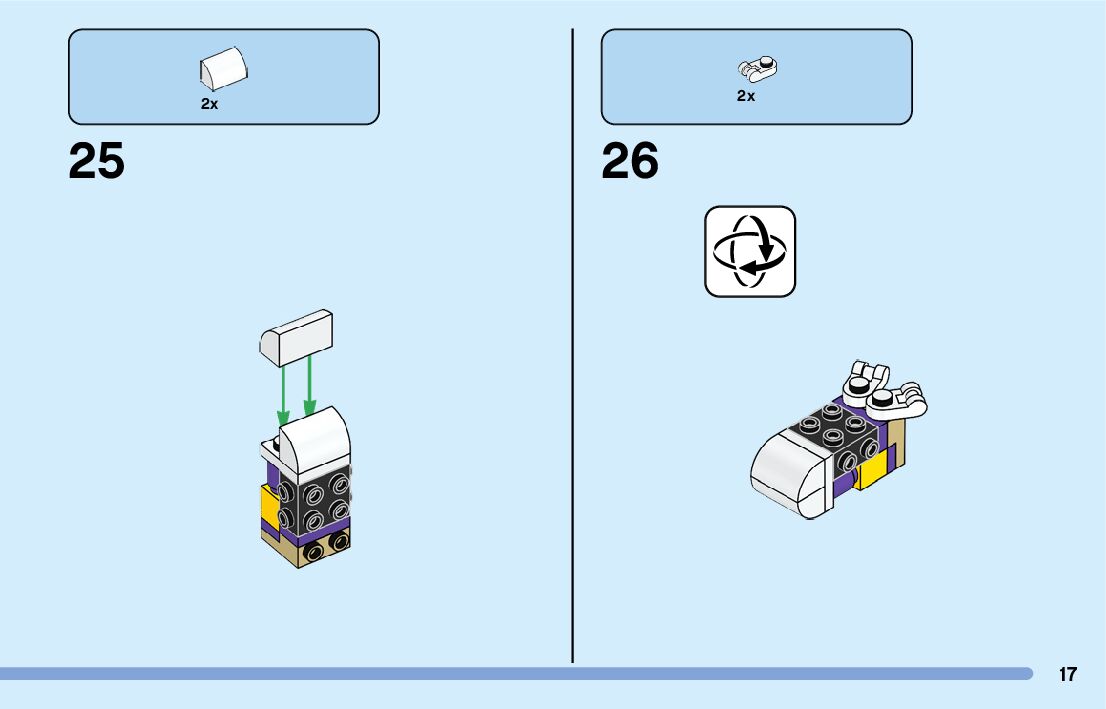 2x

25

2x

26

17