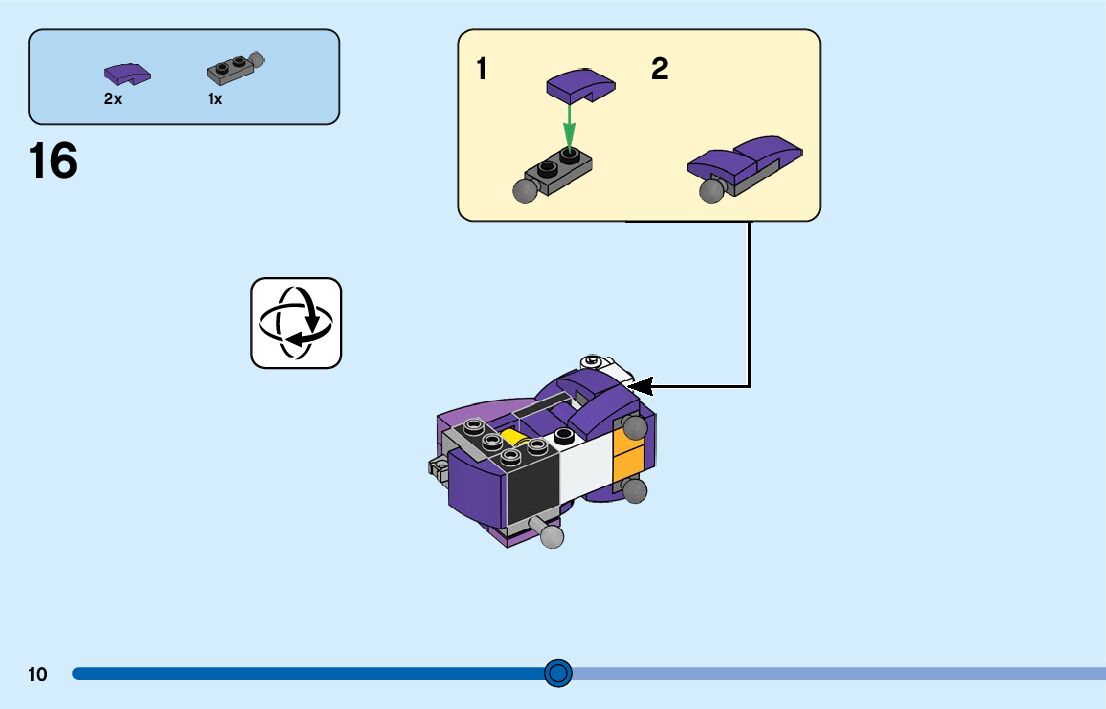 2x
1x

16

1
2

10