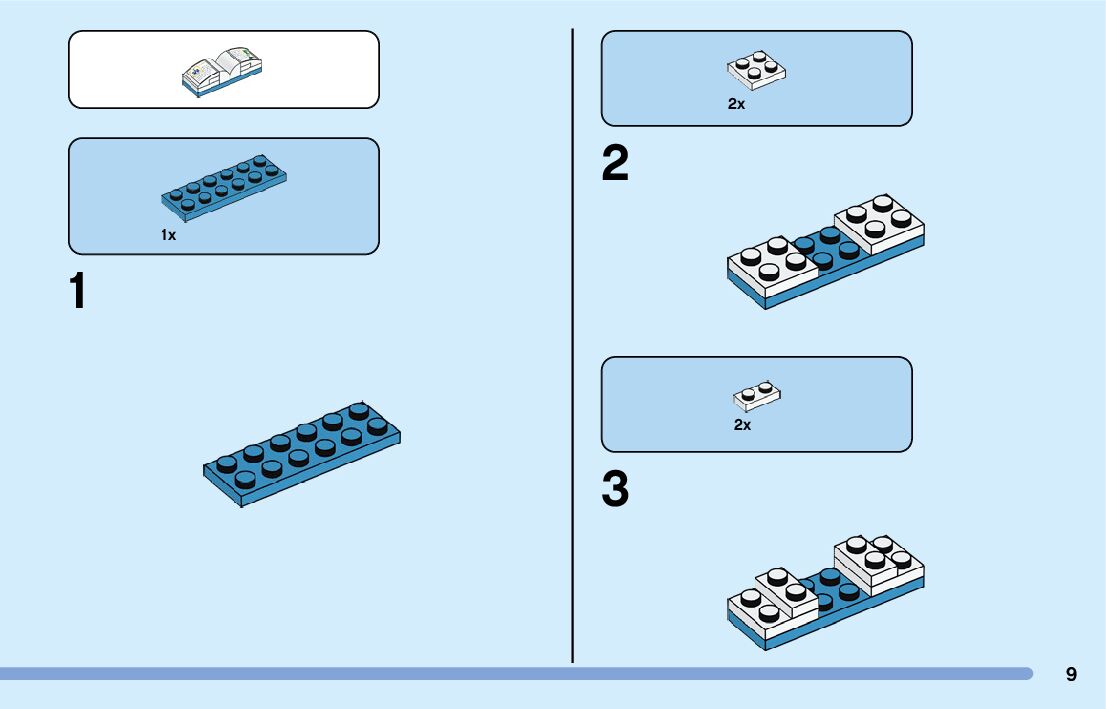 1x

1

2x

2

2x

3

9