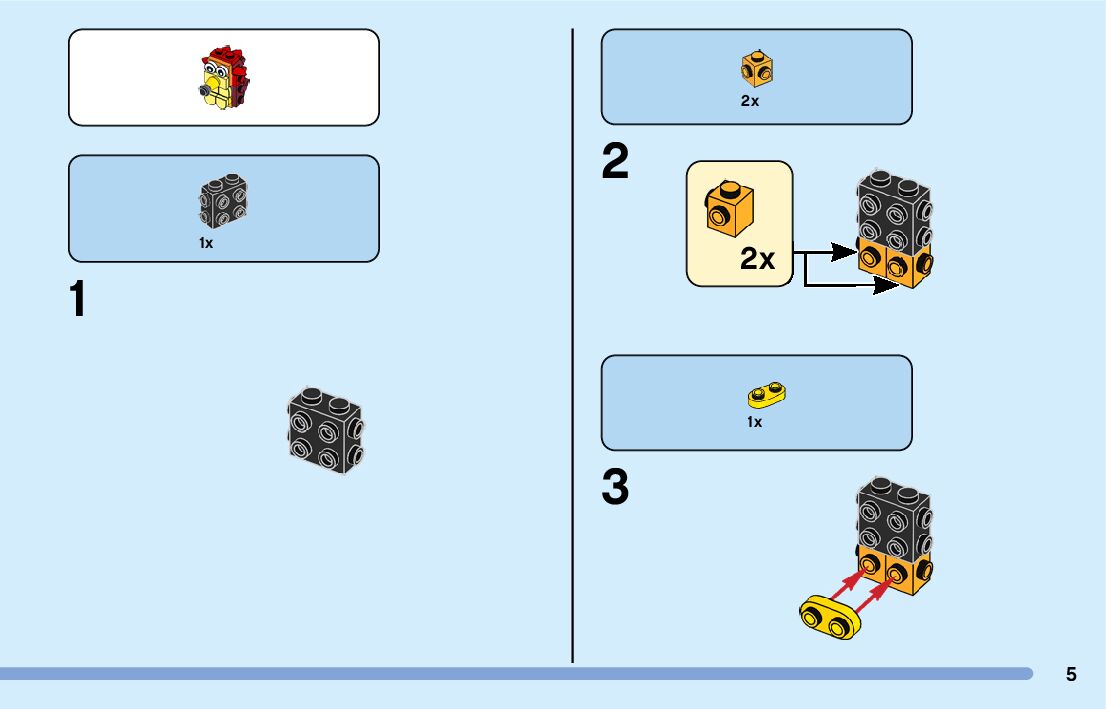 1x

1

2x

2

2x

1x

3

5