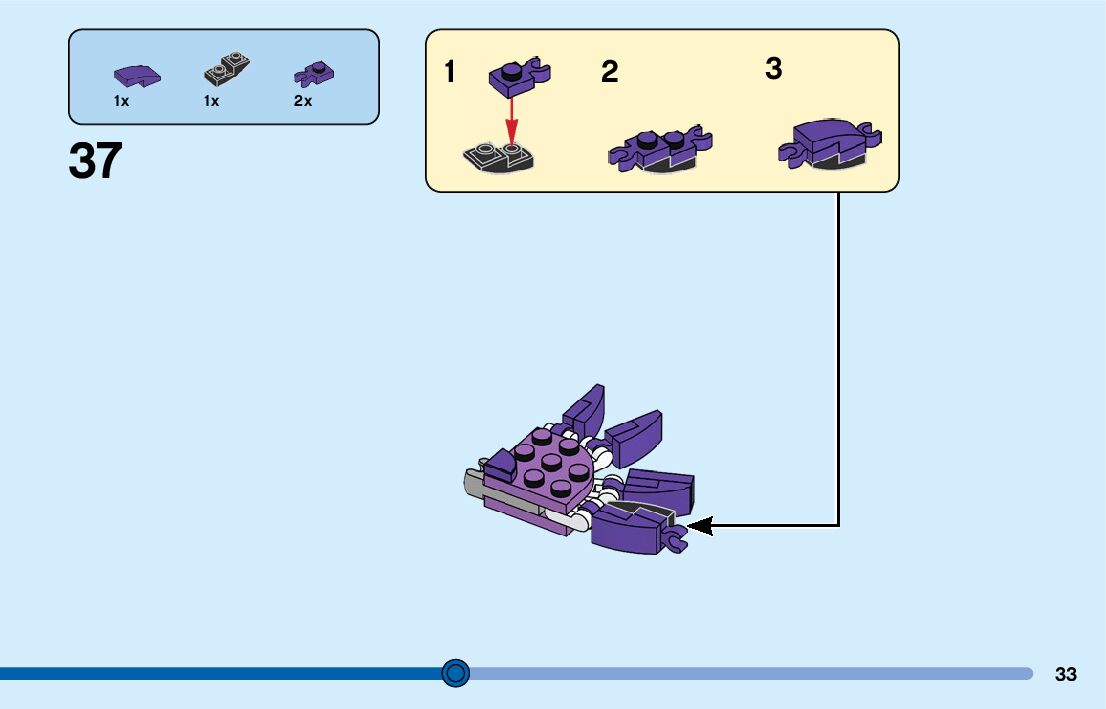 1x 1x 2x

37

1

2

3

33