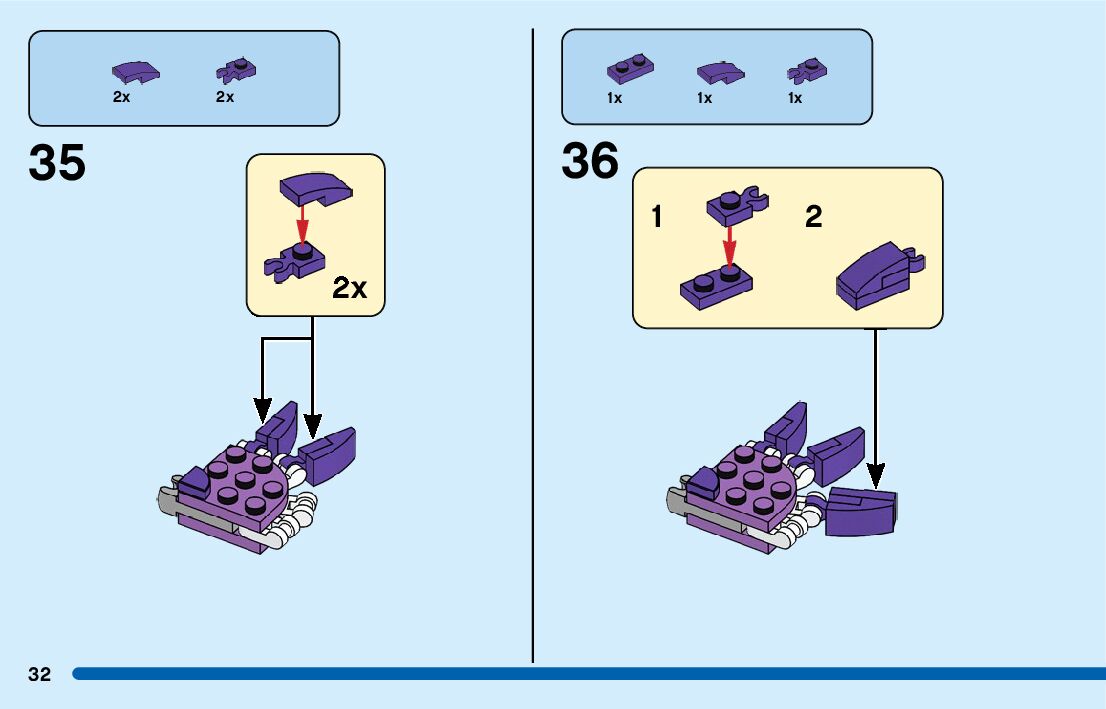 2x 2x

35

2x

1x 1x 1x

36

1

2

32