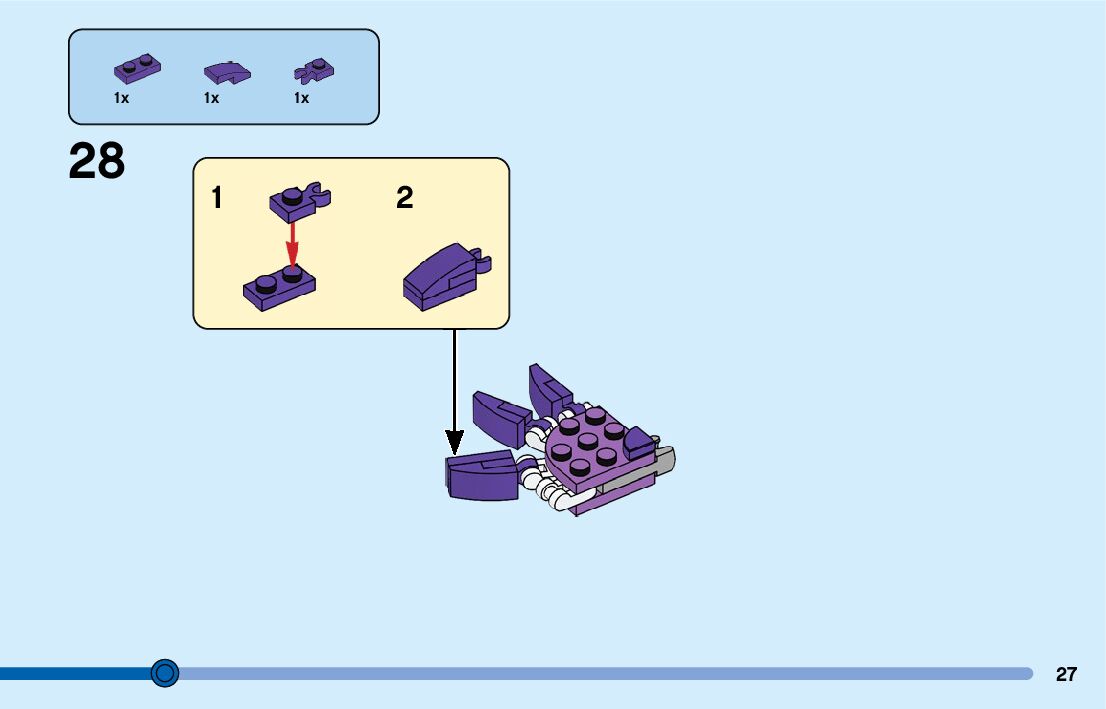 1x 1x 1x

28

1

2

27