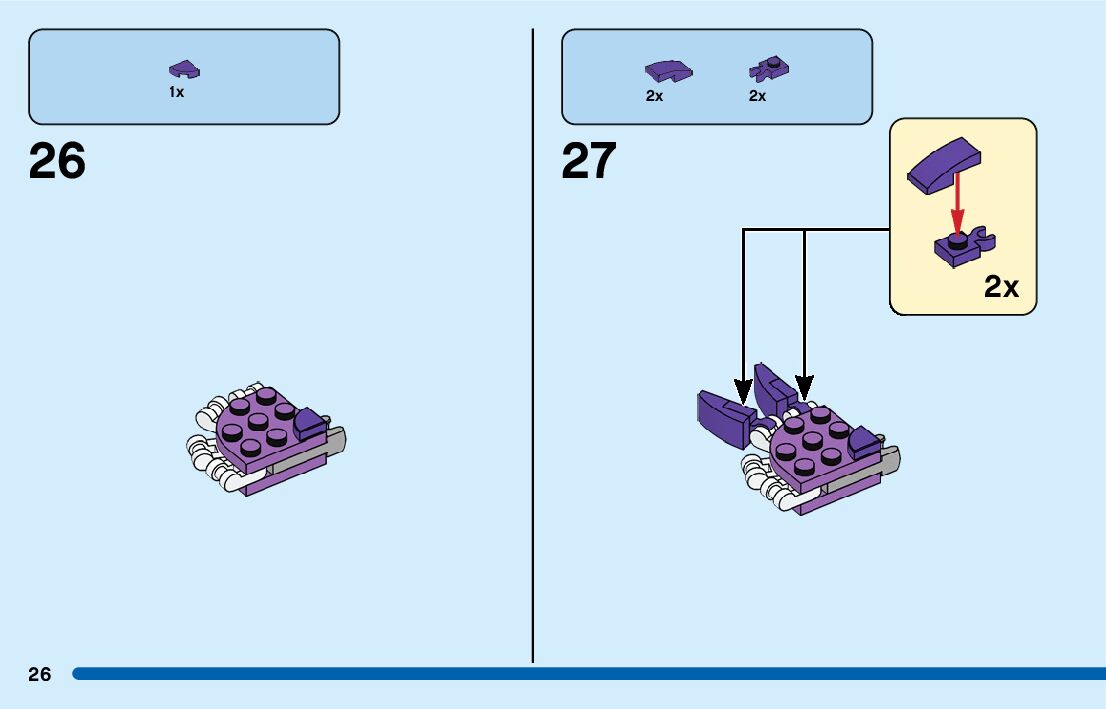 1x

26

2x 2x

27

2x

26