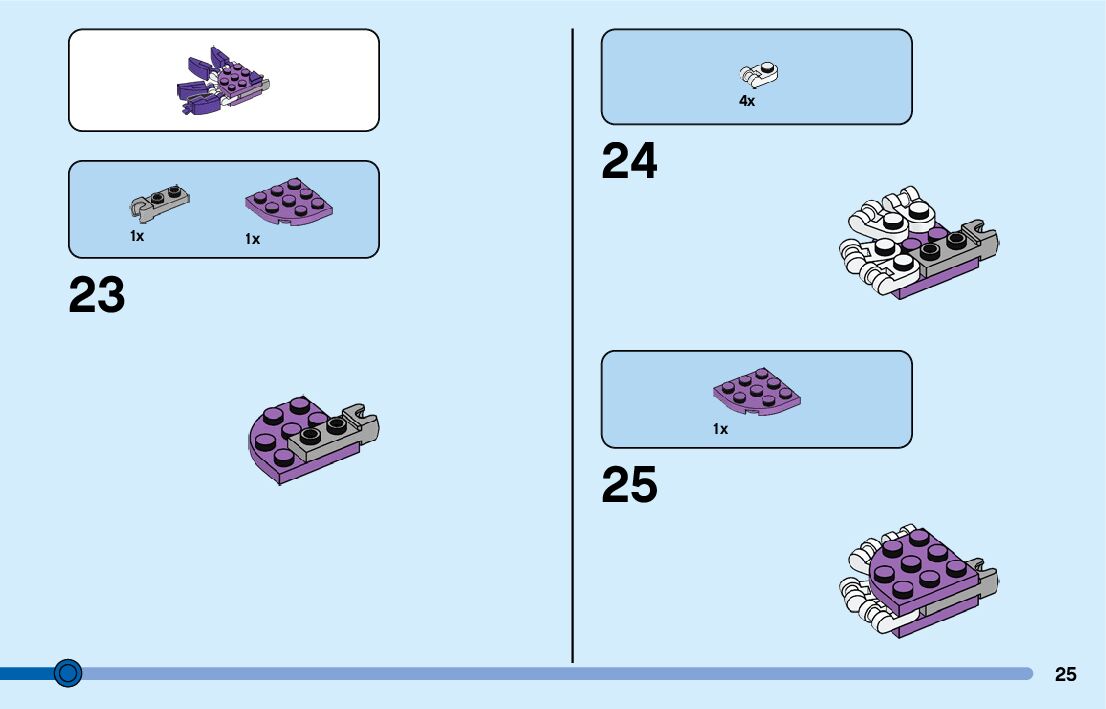 1x
1x

23

4x

24

1x

25

25