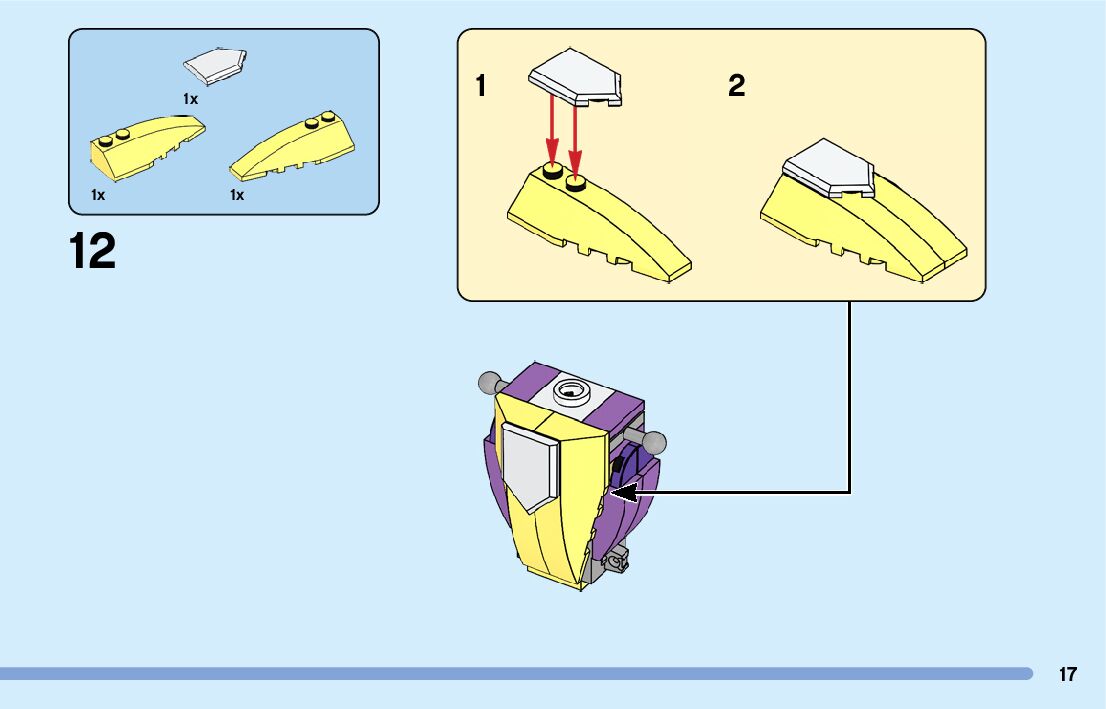 1x

1x

1x

12

1

2

17