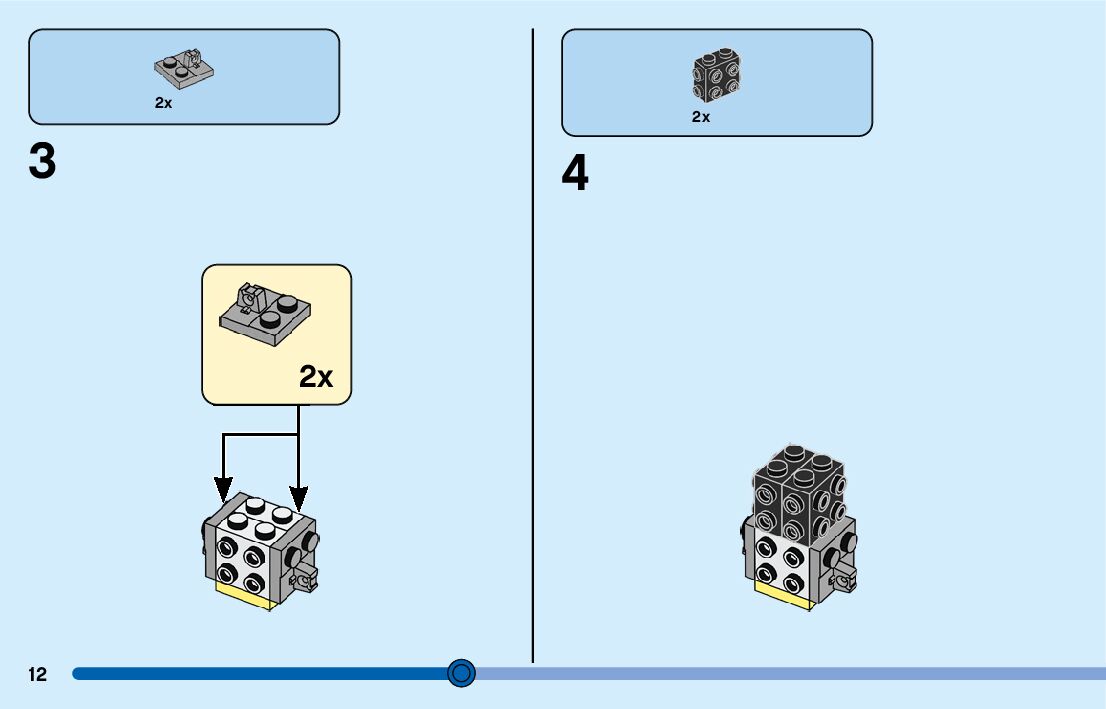 2x

3

2x

2x

4

12