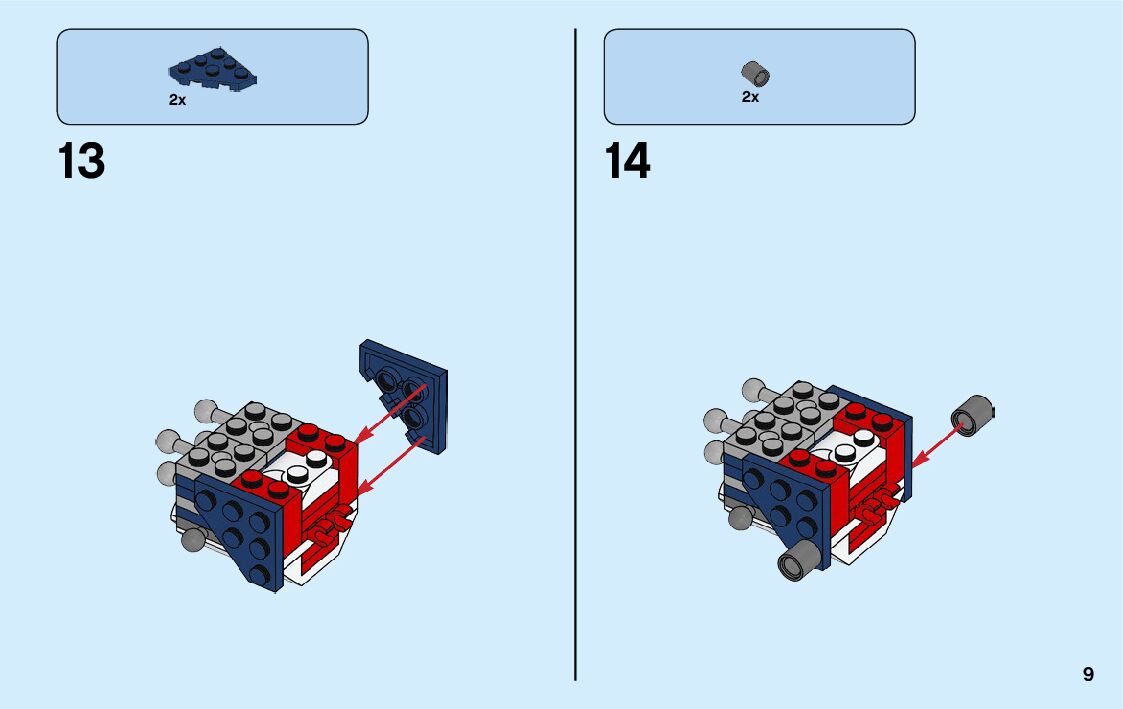 2x

13

2x

14

9