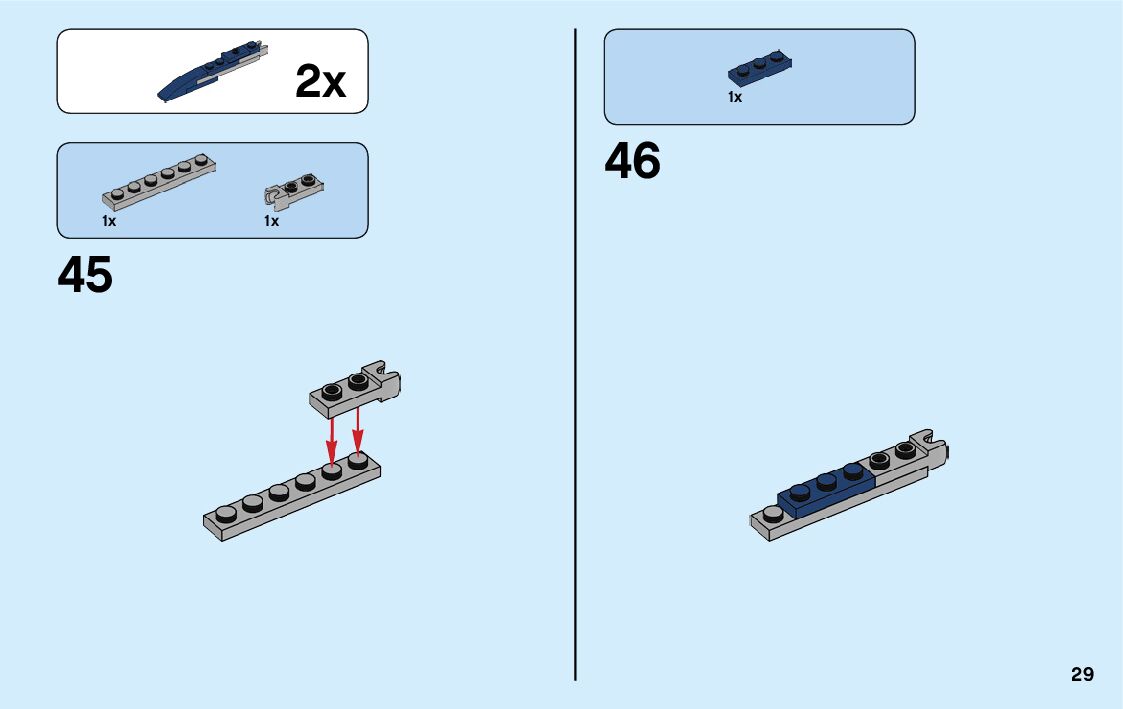 2x

1x

1x

45

1x

46

29