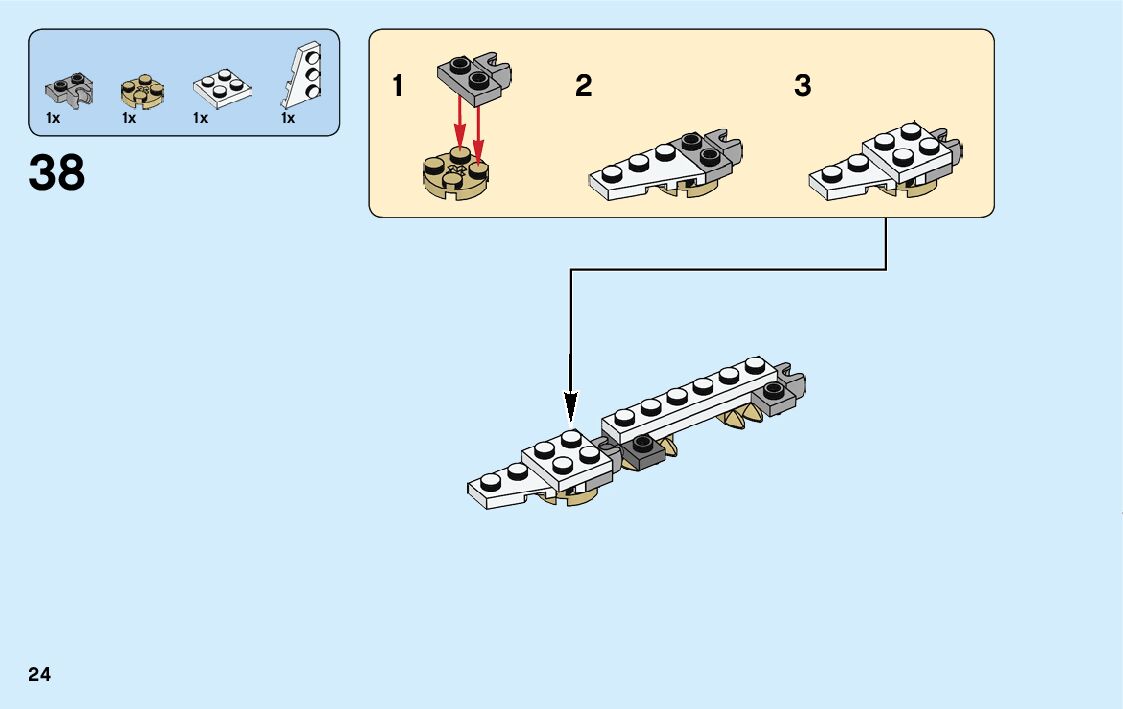 1x 1x 1x 1x

38

1

2

3

24