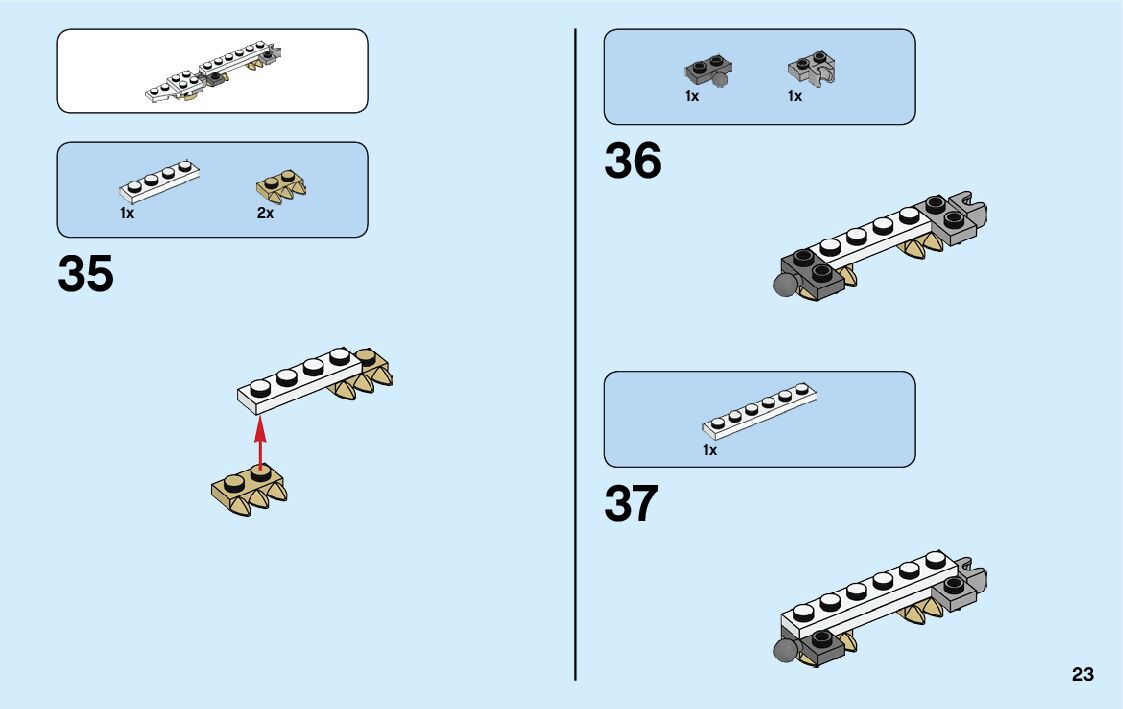 1x

2x

35

1x

1x

36

1x

37

23