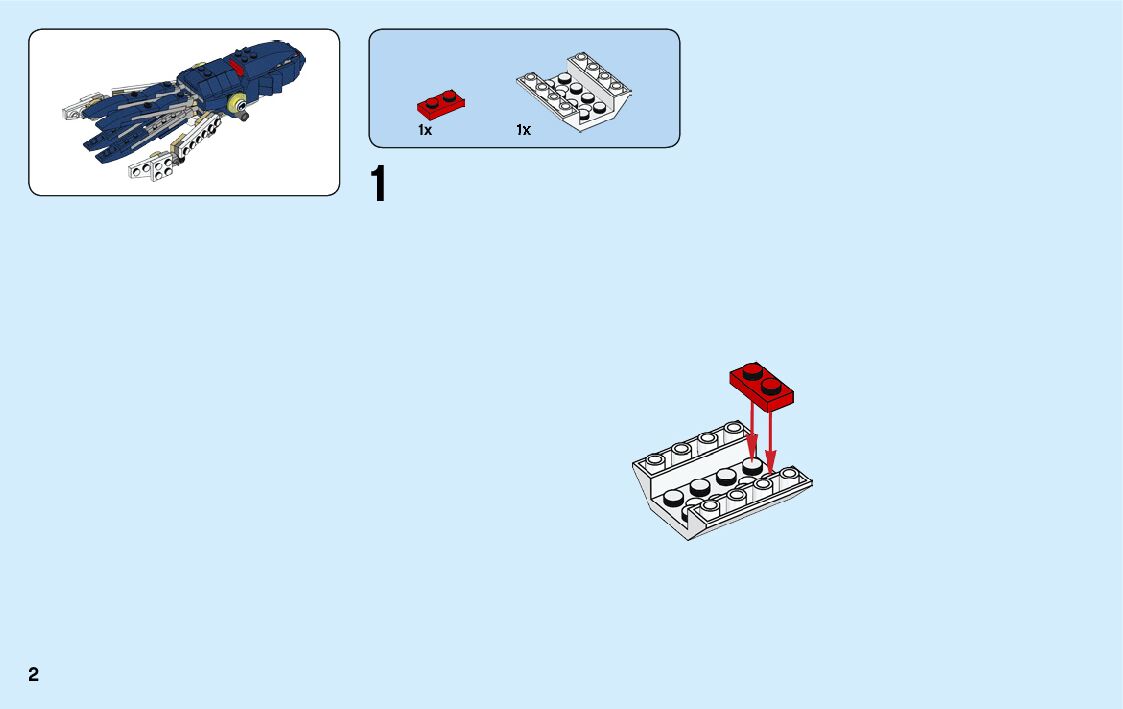 1x
1x
1
2