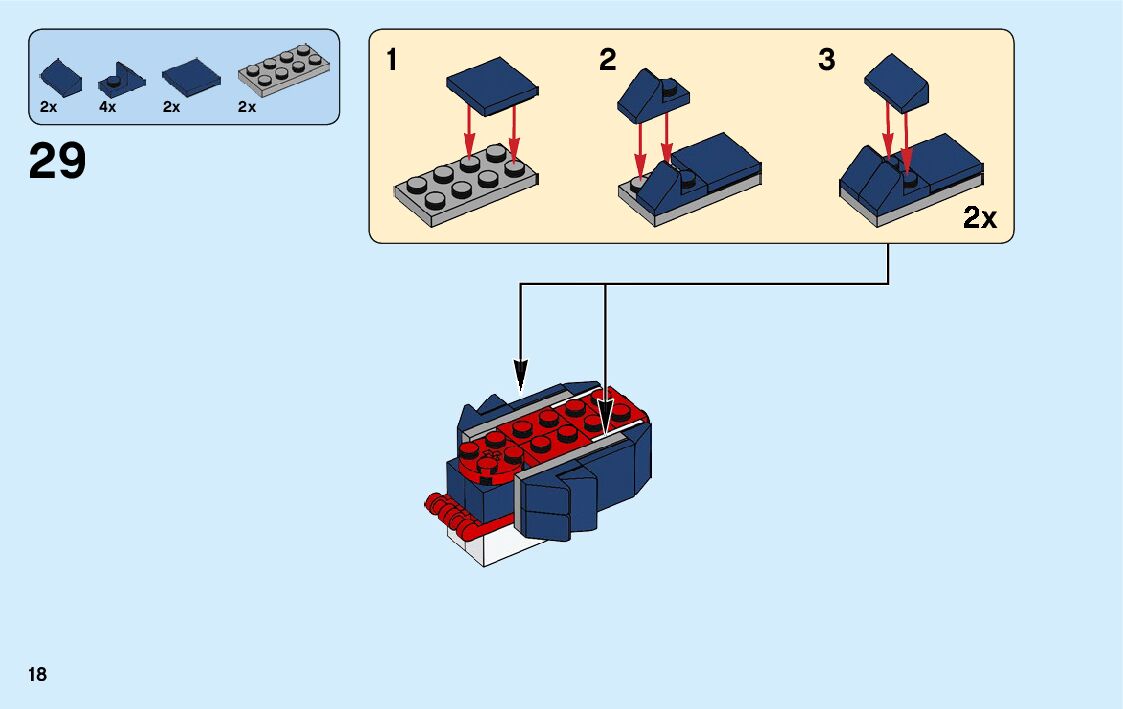 2x 4x 2x 2x

29

1

2

3

2x

18