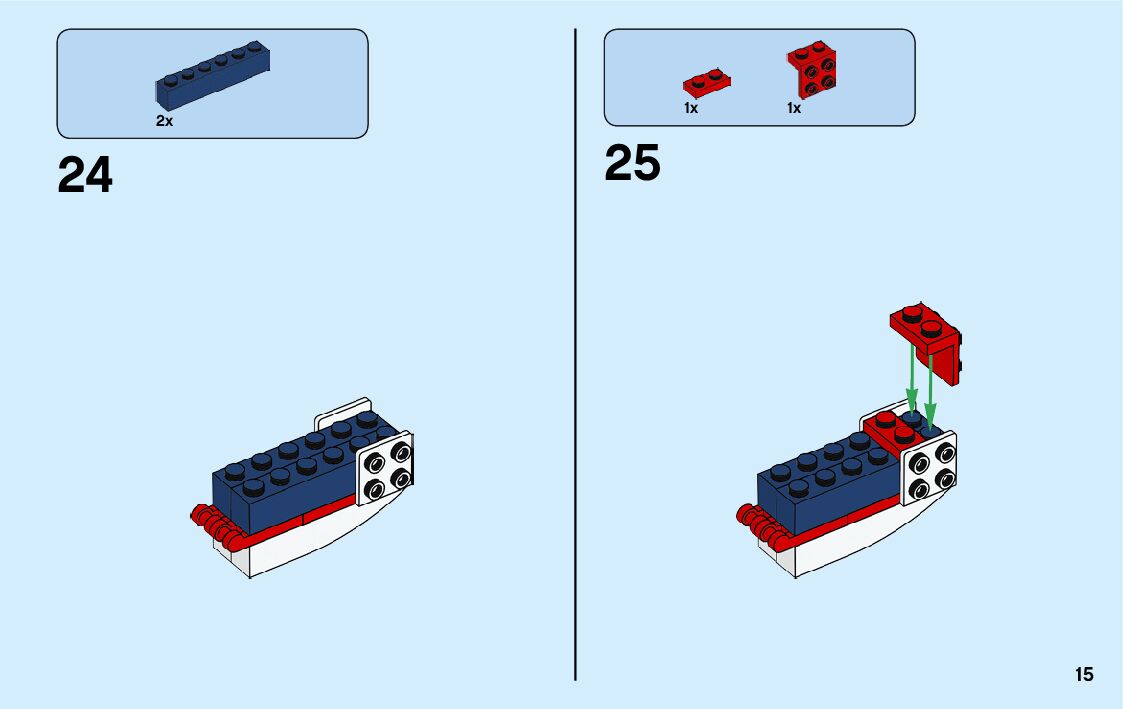 2x

24

1x 1x

25

15