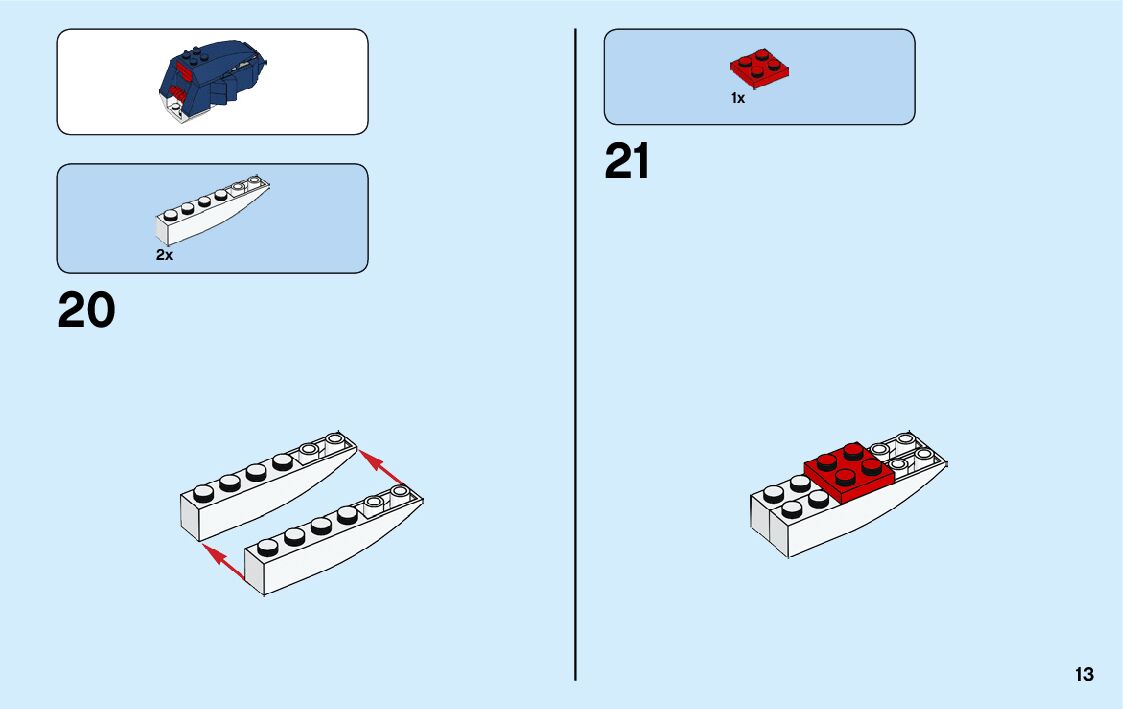 2x

20

1x

21

13