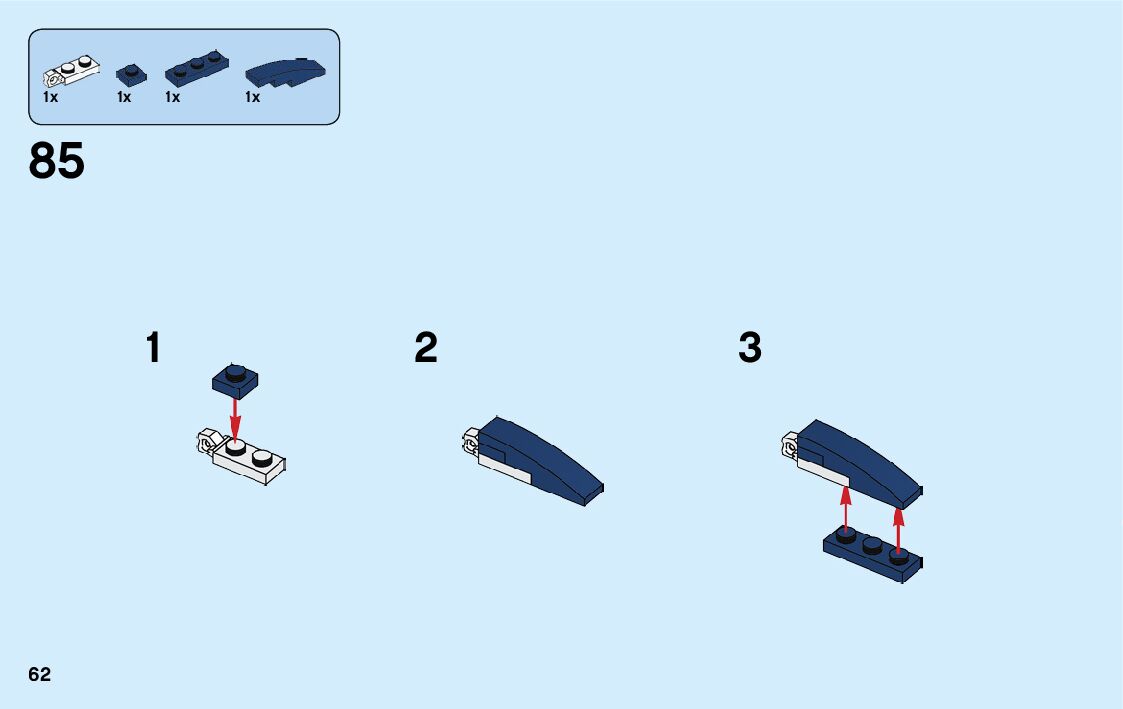 1x 1x 1x 1x

85

1

2

3

62