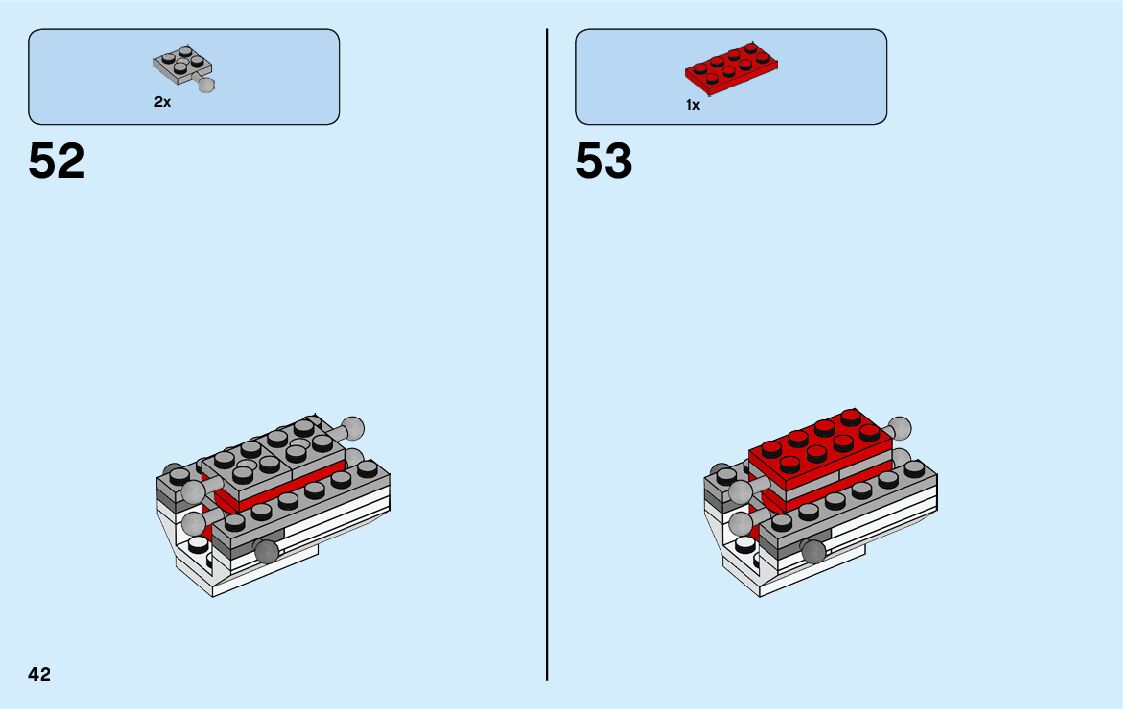 2x

52

1x

53

42