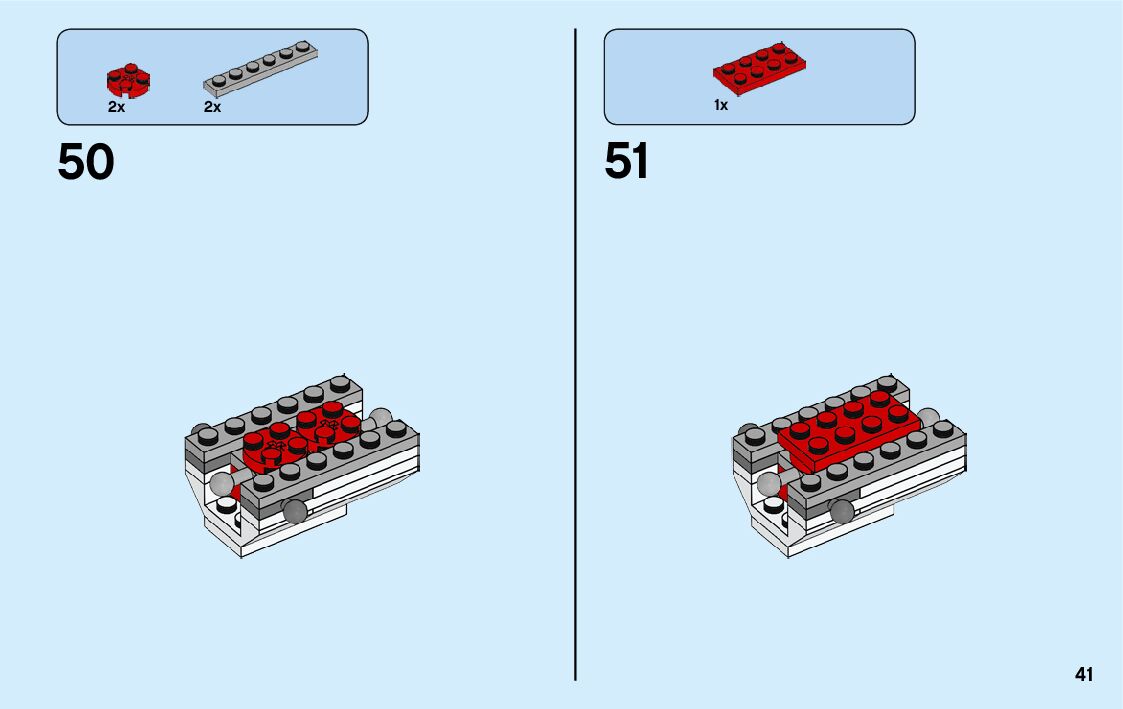 2x
2x
50

1x
51

41