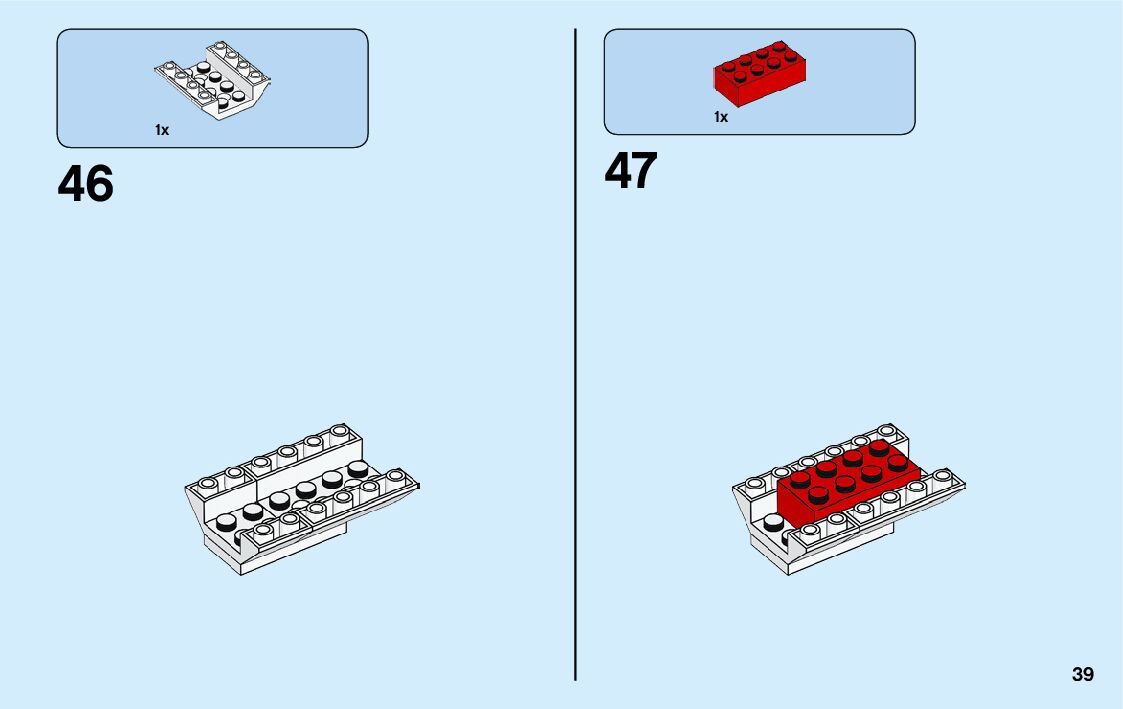 1x

46

1x

47

39