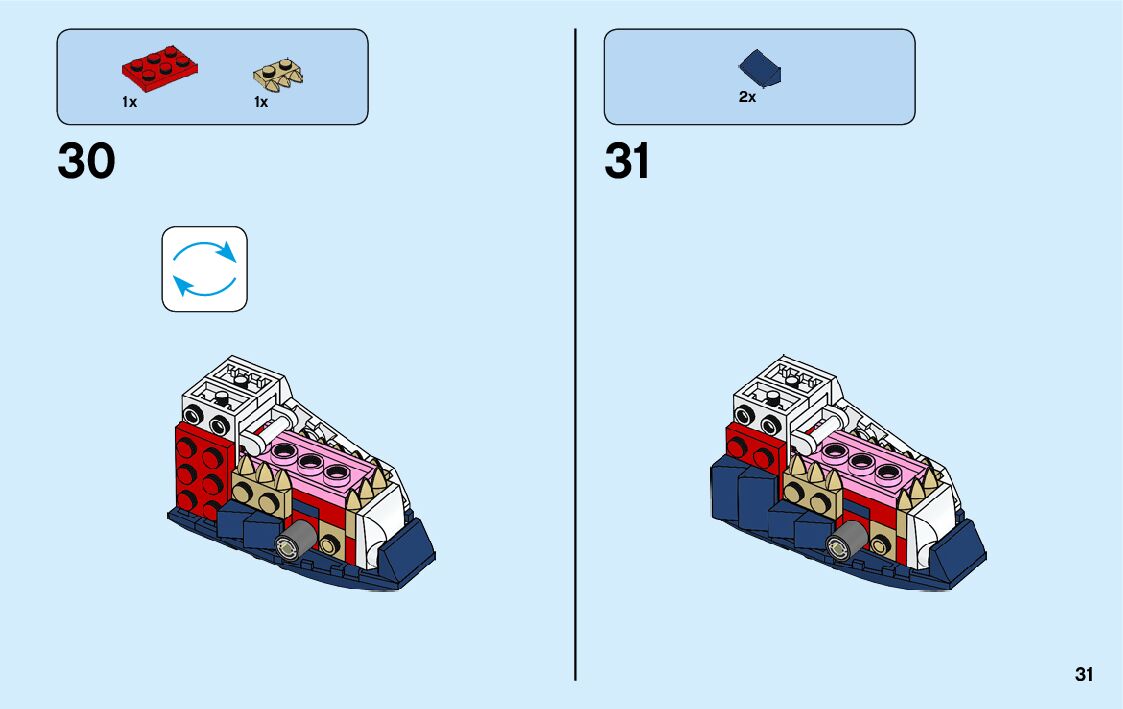 1x 1x

30

2x

31

31