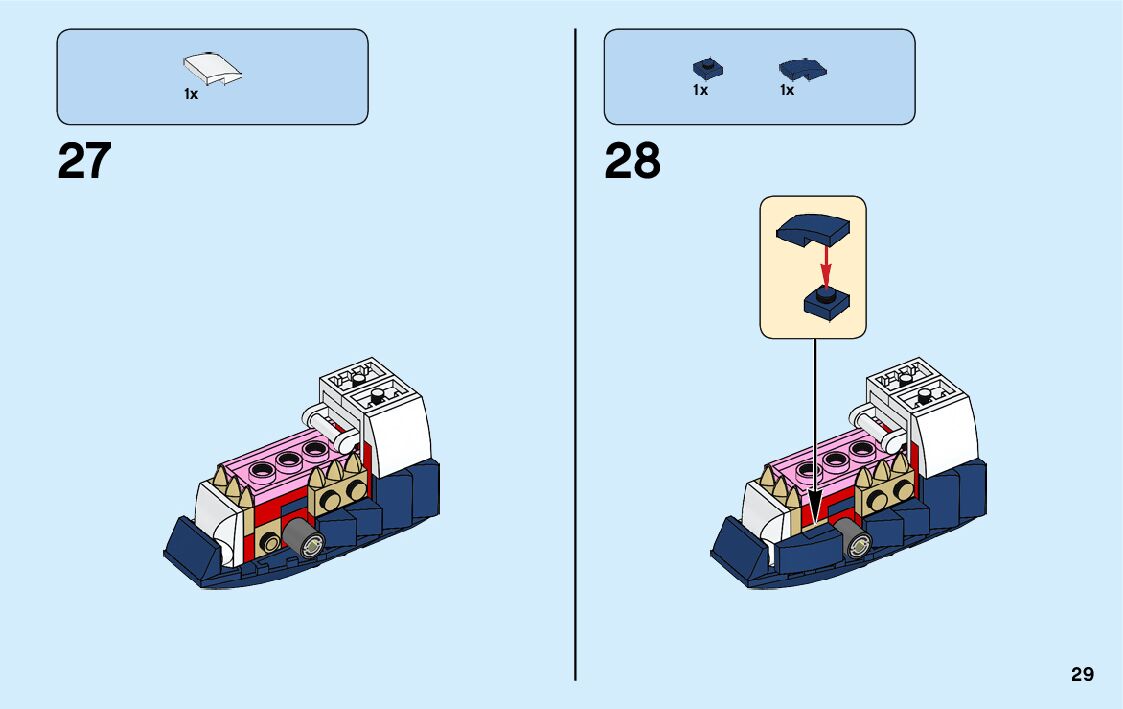 1x

27

1x 1x

28

29