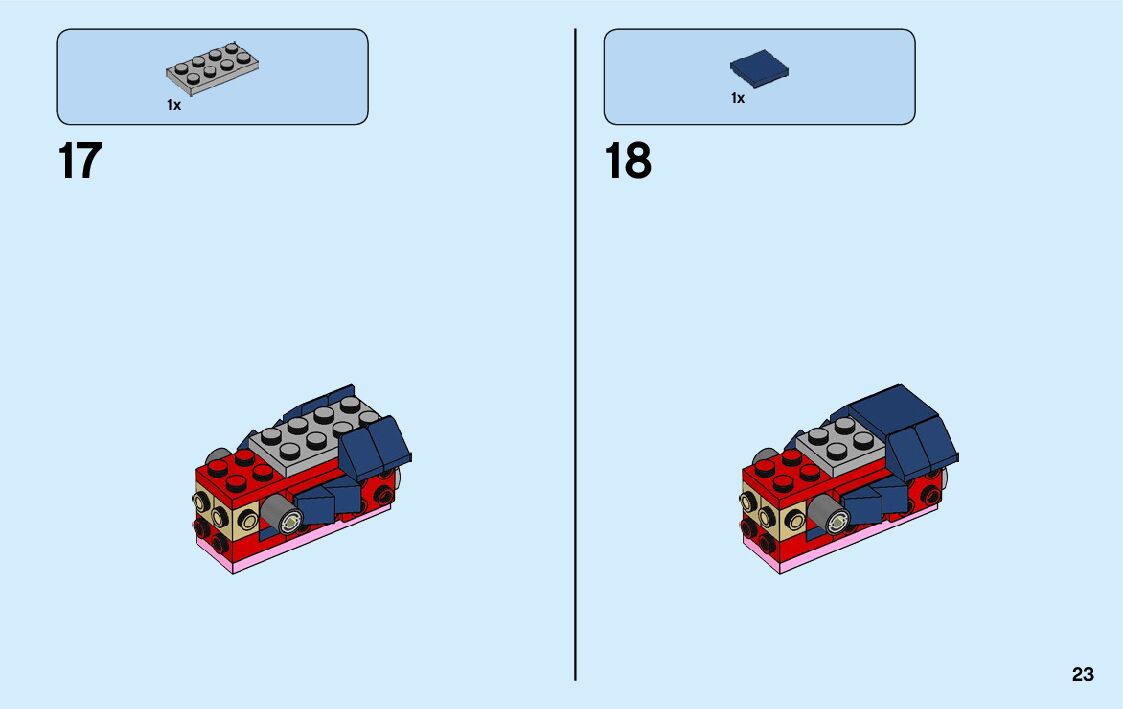 1x

17

1x

18

23