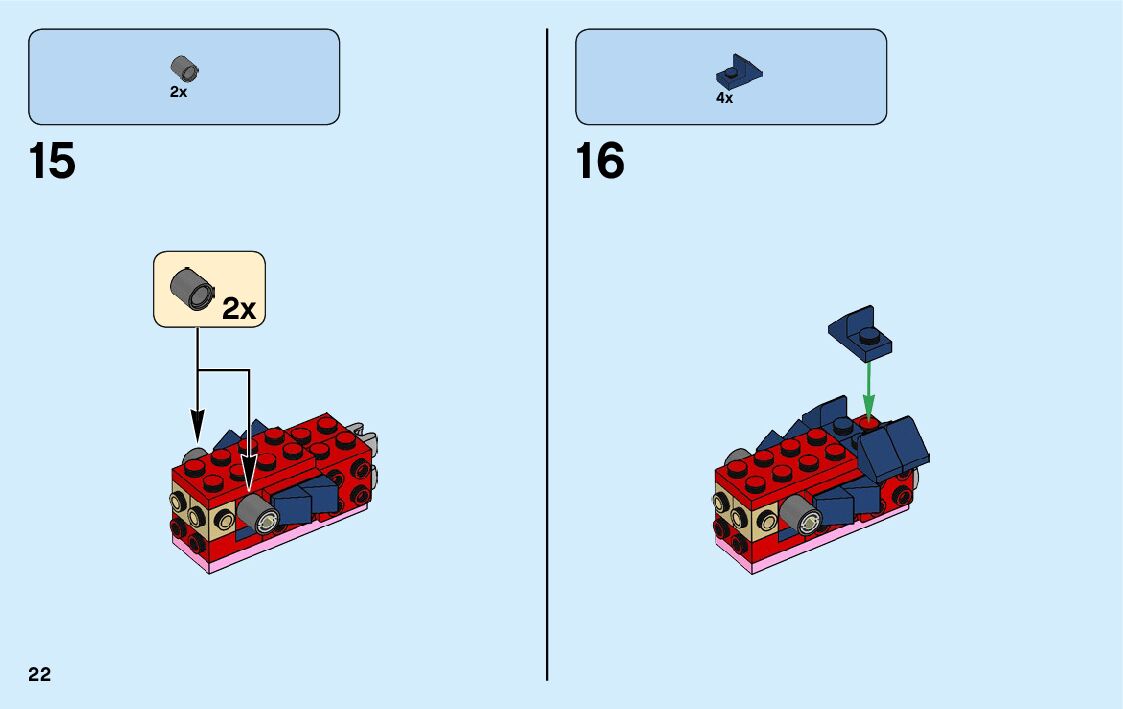 2x

15

2x

4x

16

22