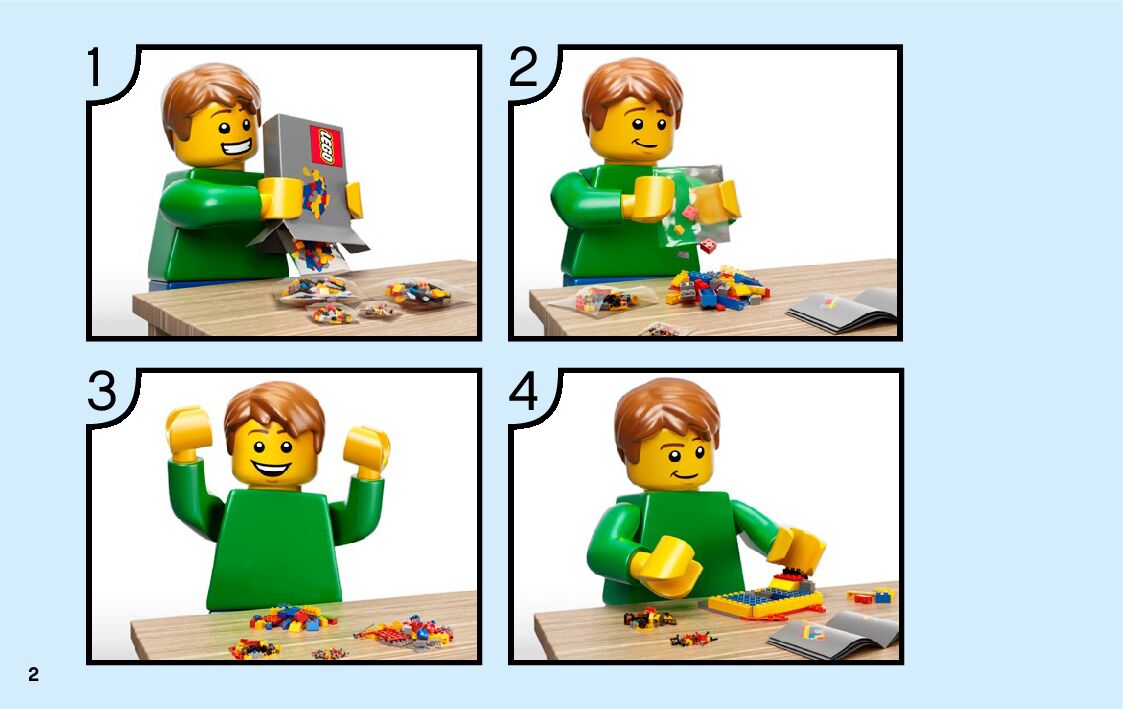 1

LEGO

2

3

4

2