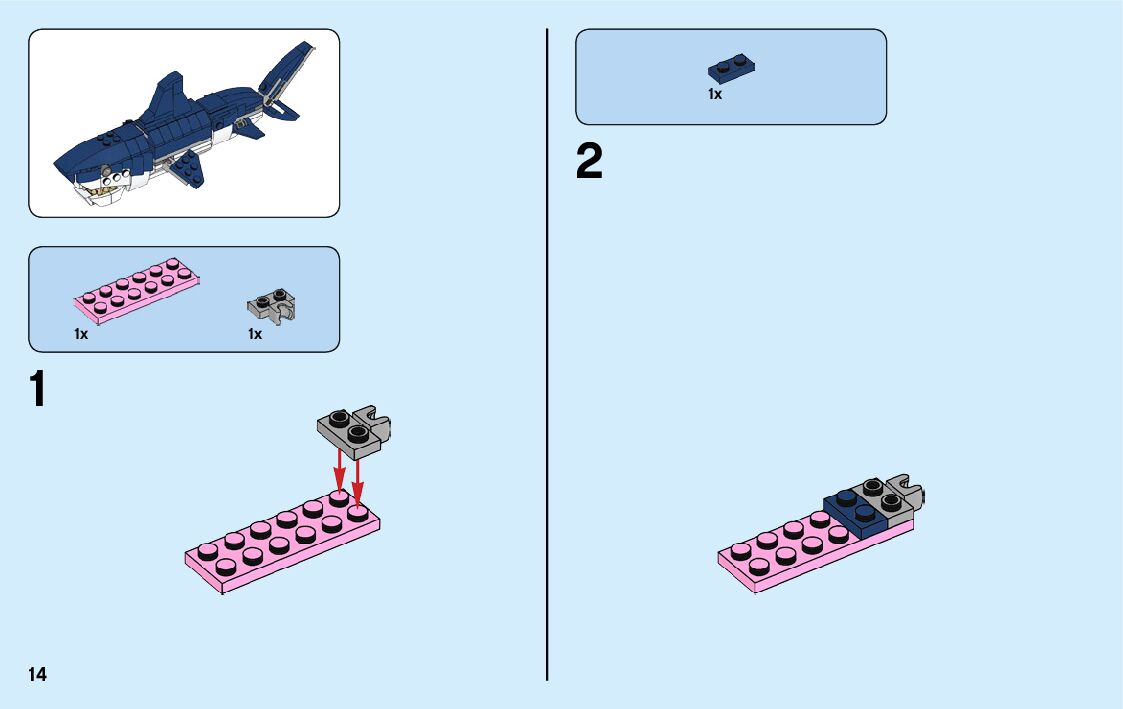 1x

1x

1

14

1x

2