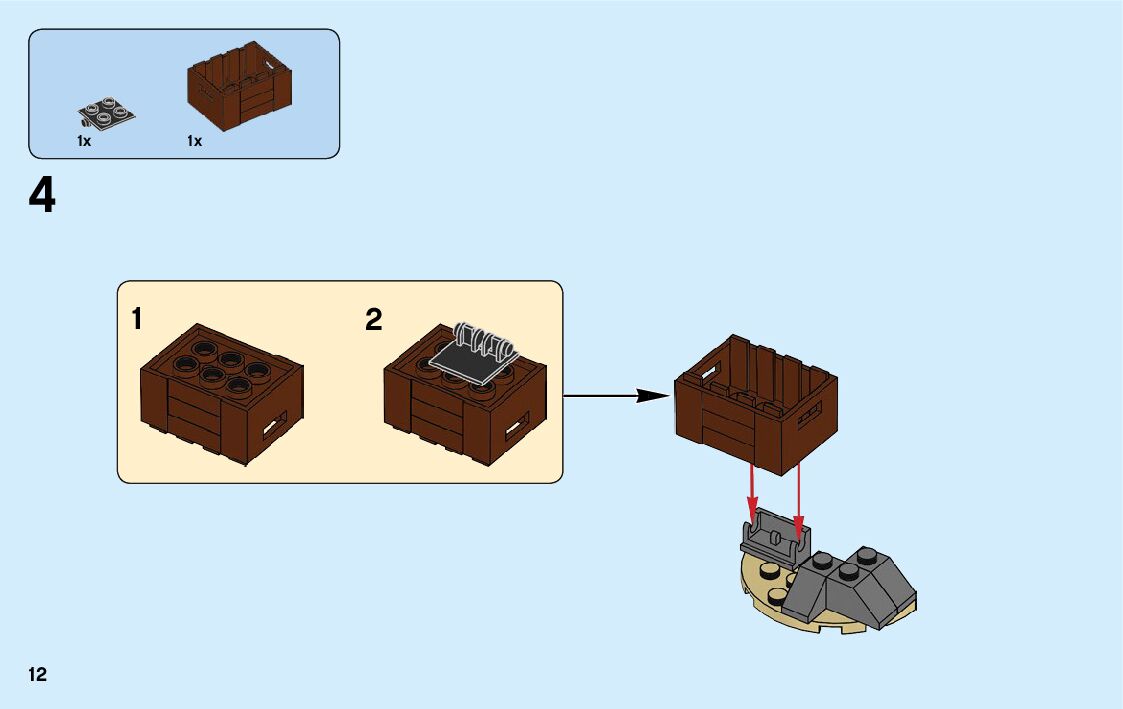 1x 1x

4

1

2

12