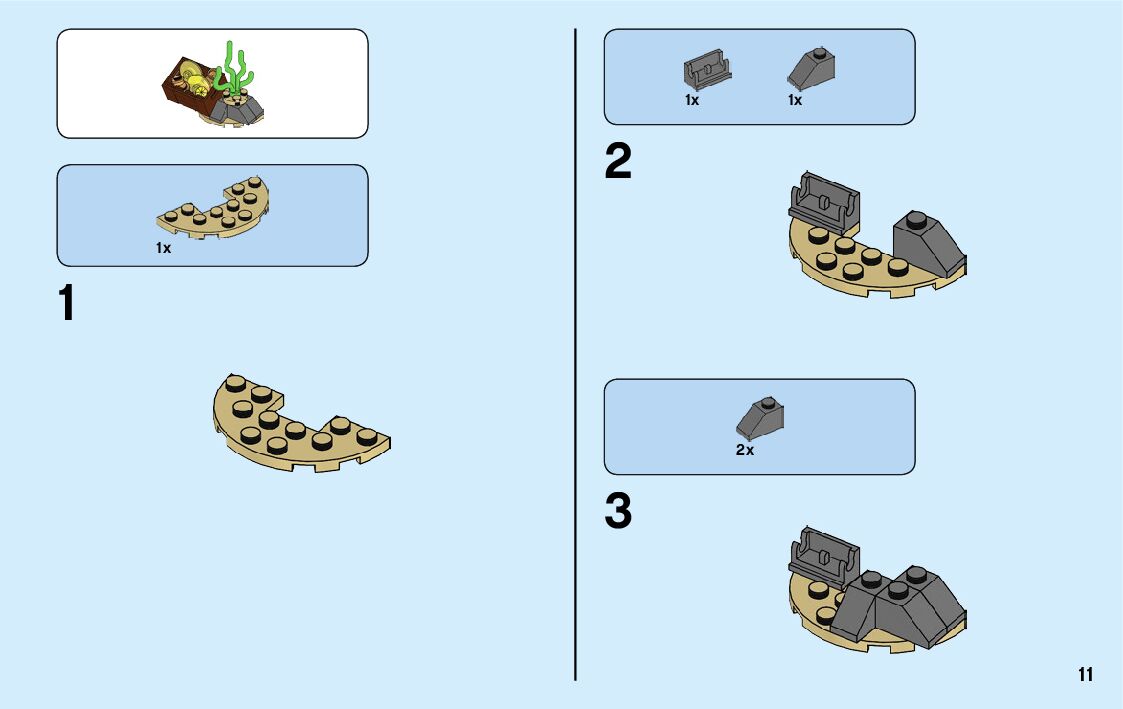 1x

1

1x

1x

2

2x

3

11