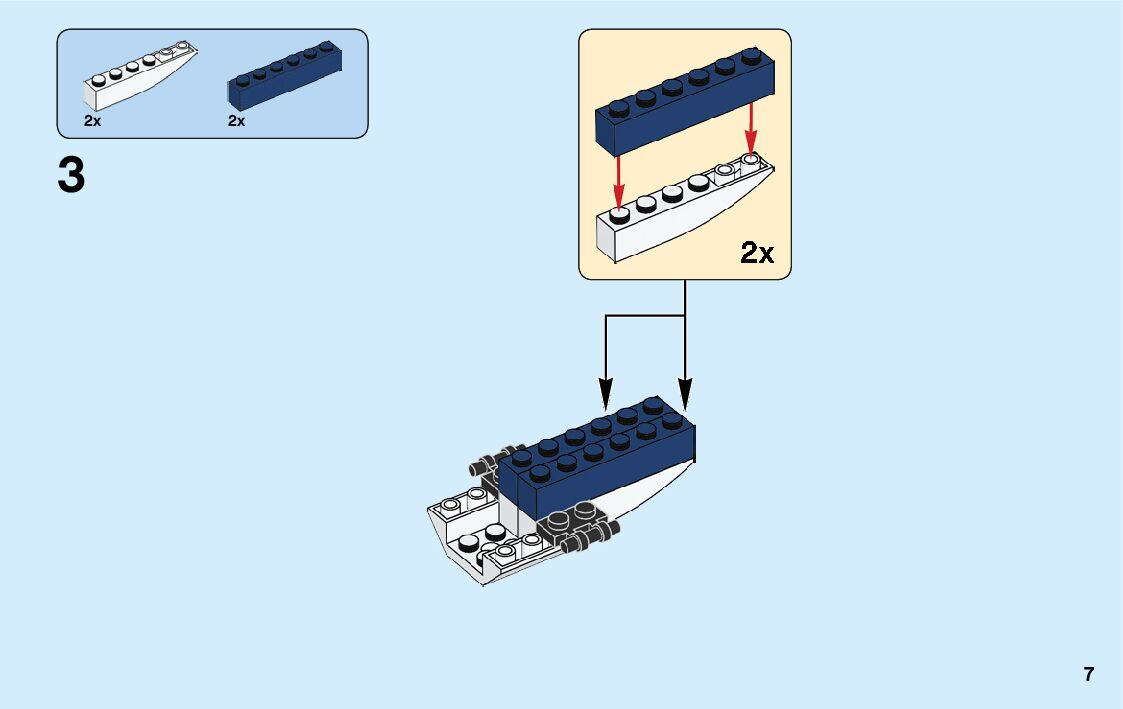 2x 2x

3

2x

7