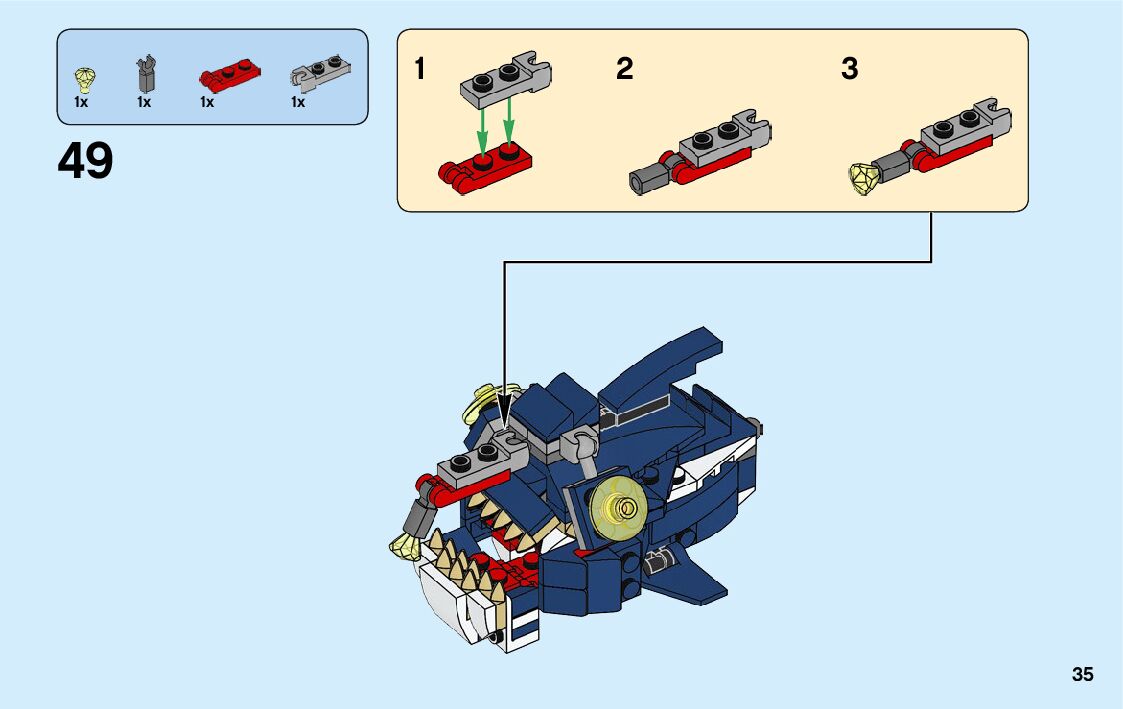 1x 1x 1x 1x

49

1

2

3

35