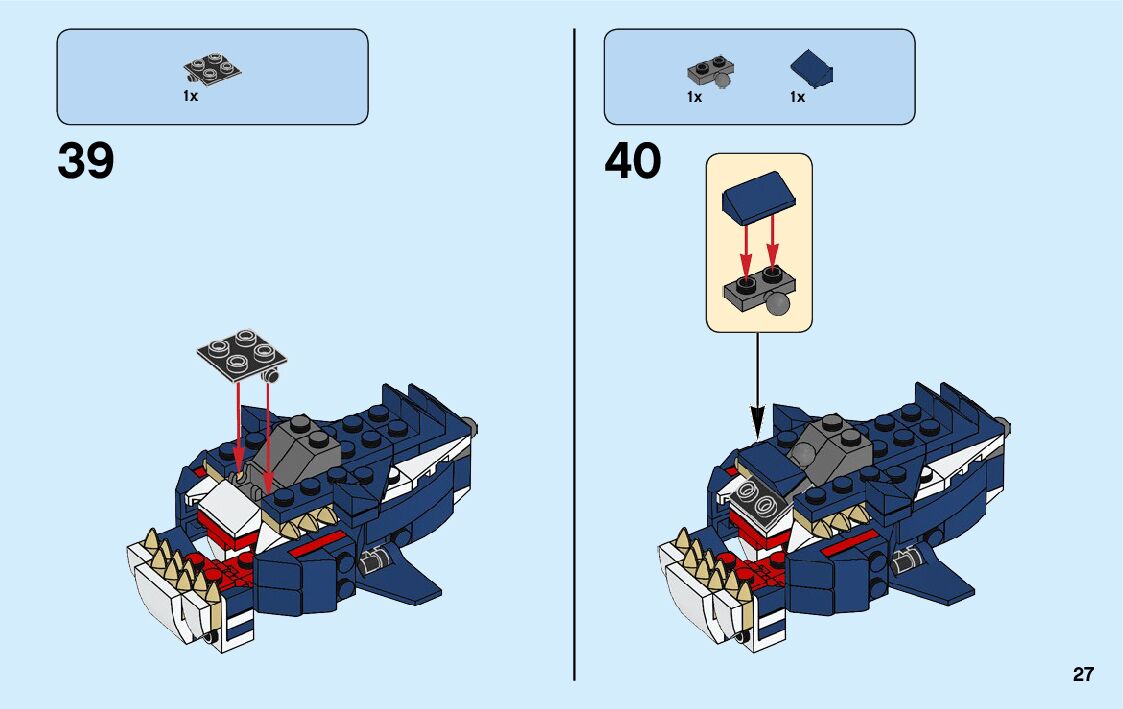 1x

39

1x

1x

40

27