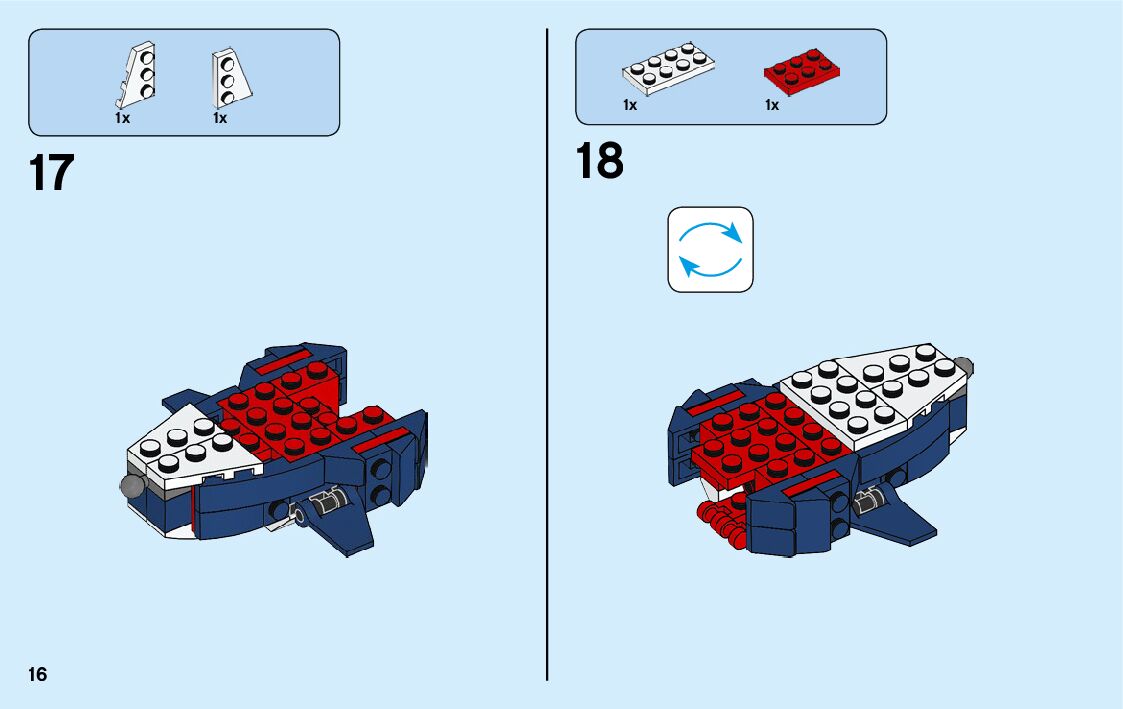 1x 1x

17

1x 1x

18

16