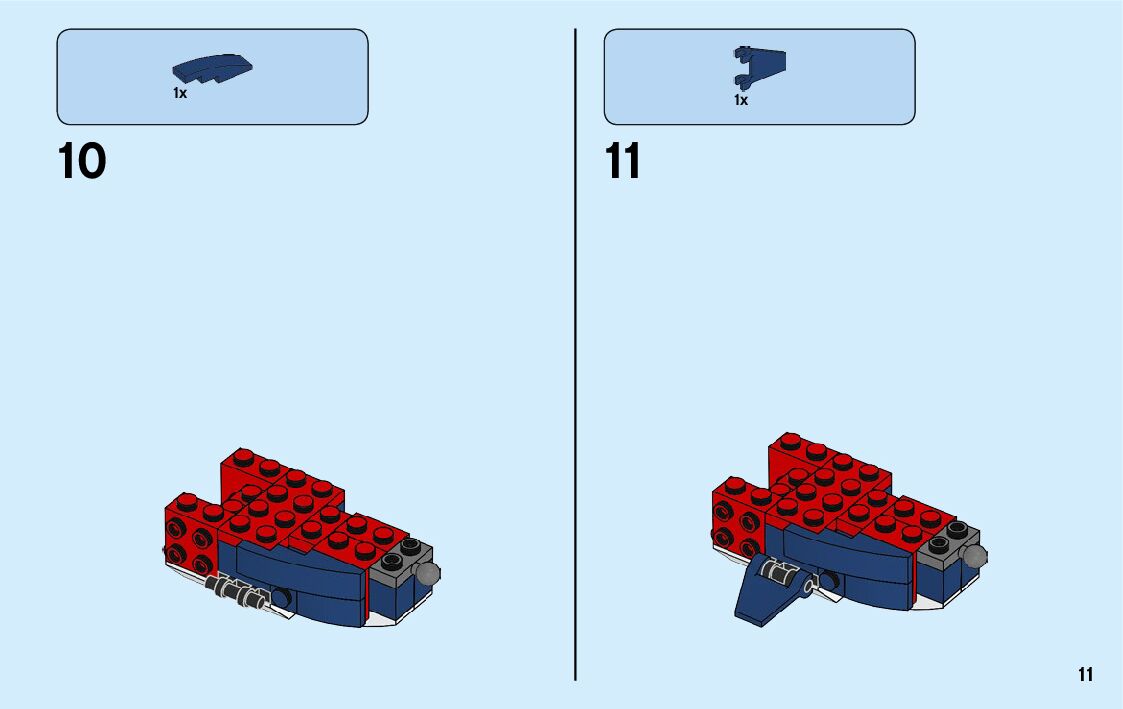 1x

10

1x

11

11