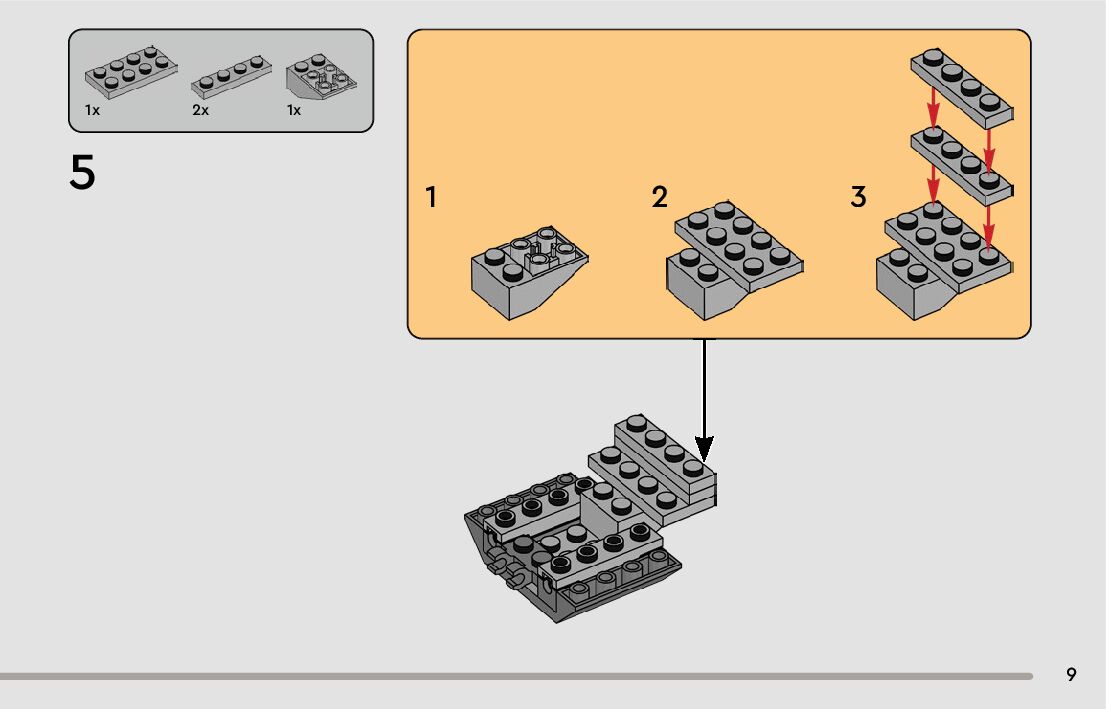 1x 2x 1x

5

1

2

3

9